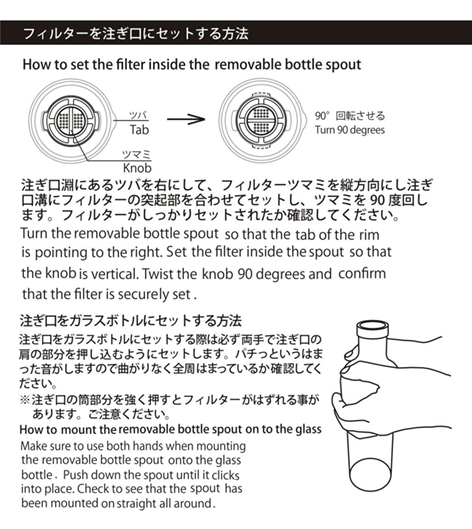 フィルターを注ぎ口にセットする方法

How to set the filter inside the removable bottle spout

ツバ
Tab

ツマミ
Knob

90° 回転させる
Turn 90 degrees

注ぎ口淵にあるツバを右にして、フィルターツマミを縦方向にし注ぎ口溝にフィルターの突起部を合わせてセットし、ツマミを 90 度回します。フィルターがしっかりセットされたか確認してください。

Turn the removable bottle spout so that the tab of the rim is pointing to the right. Set the filter inside the spout so that the knob is vertical. Twist the knob 90 degrees and confirm that the filter is securely set .

注ぎ口をガラスボトルにセットする方法

注ぎ口をガラスボトルにセットする際は必ず両手で注ぎ口の肩の部分を押し込むようにセットします。パチっというはまった音がしますので曲がりなく全周はまっているか確認してください。

※注ぎ口の筒部分を強く押すとフィルターがはずれる事があります。ご注意ください。

How to mount the removable bottle spout on to the glass

Make sure to use both hands when mounting the removable bottle spout onto the glass bottle . Push down the spout until it clicks into place. Check to see that the spout has been mounted on straight all around .