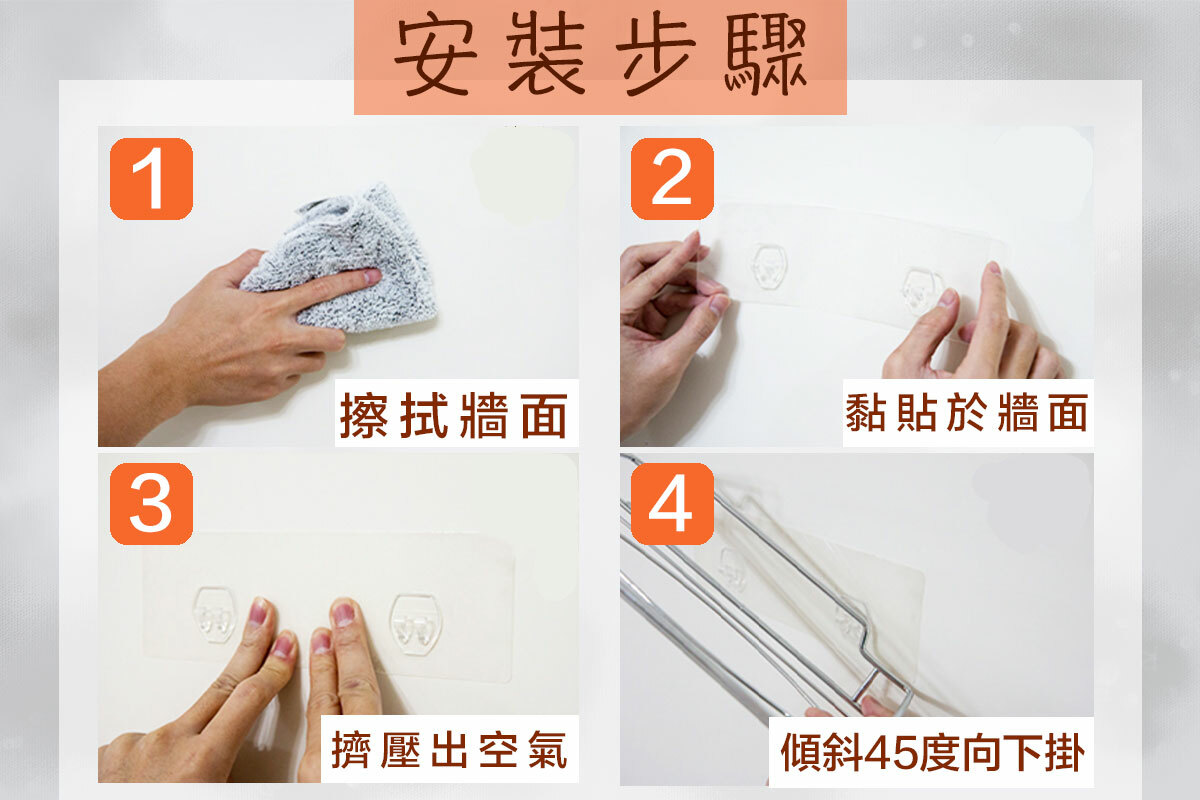 安裝步驟

1
擦拭牆面

2
黏貼於牆面

3
擠壓出空氣

4
傾斜45度向下掛