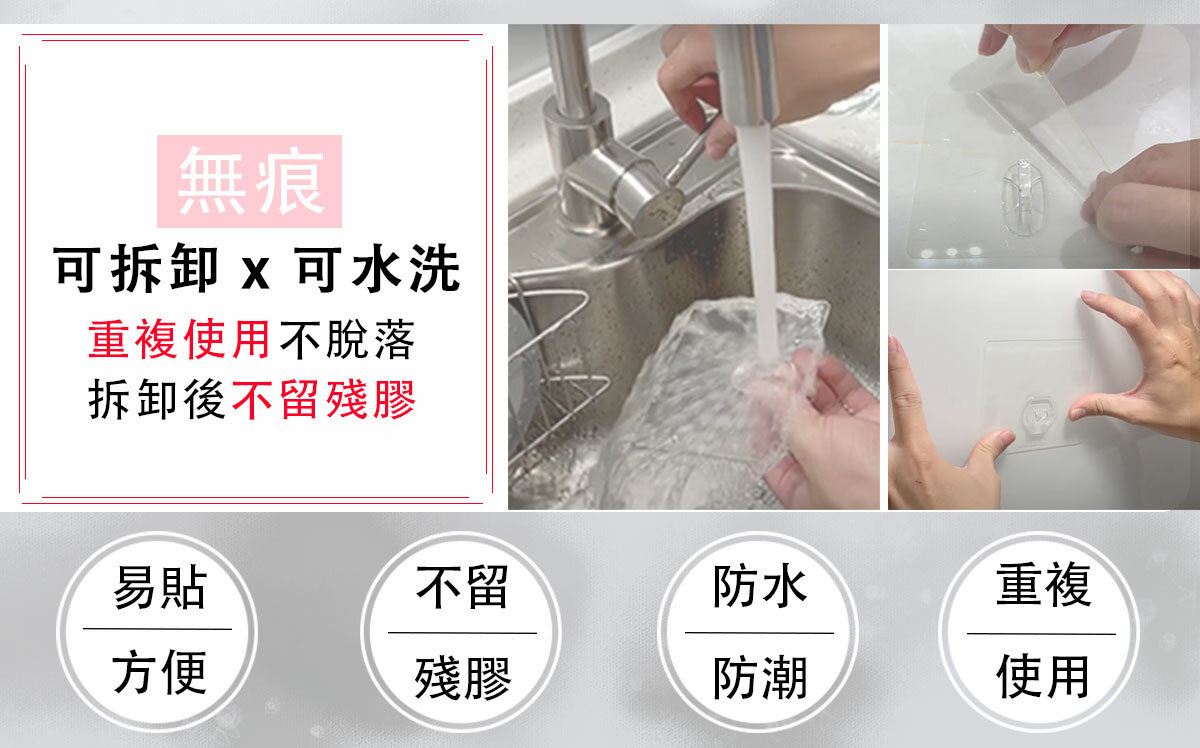 無痕
可拆卸 x 可水洗
重複使用不脫落
拆卸後不留殘膠

易貼
方便

不留
殘膠

防水
防潮

重複
使用