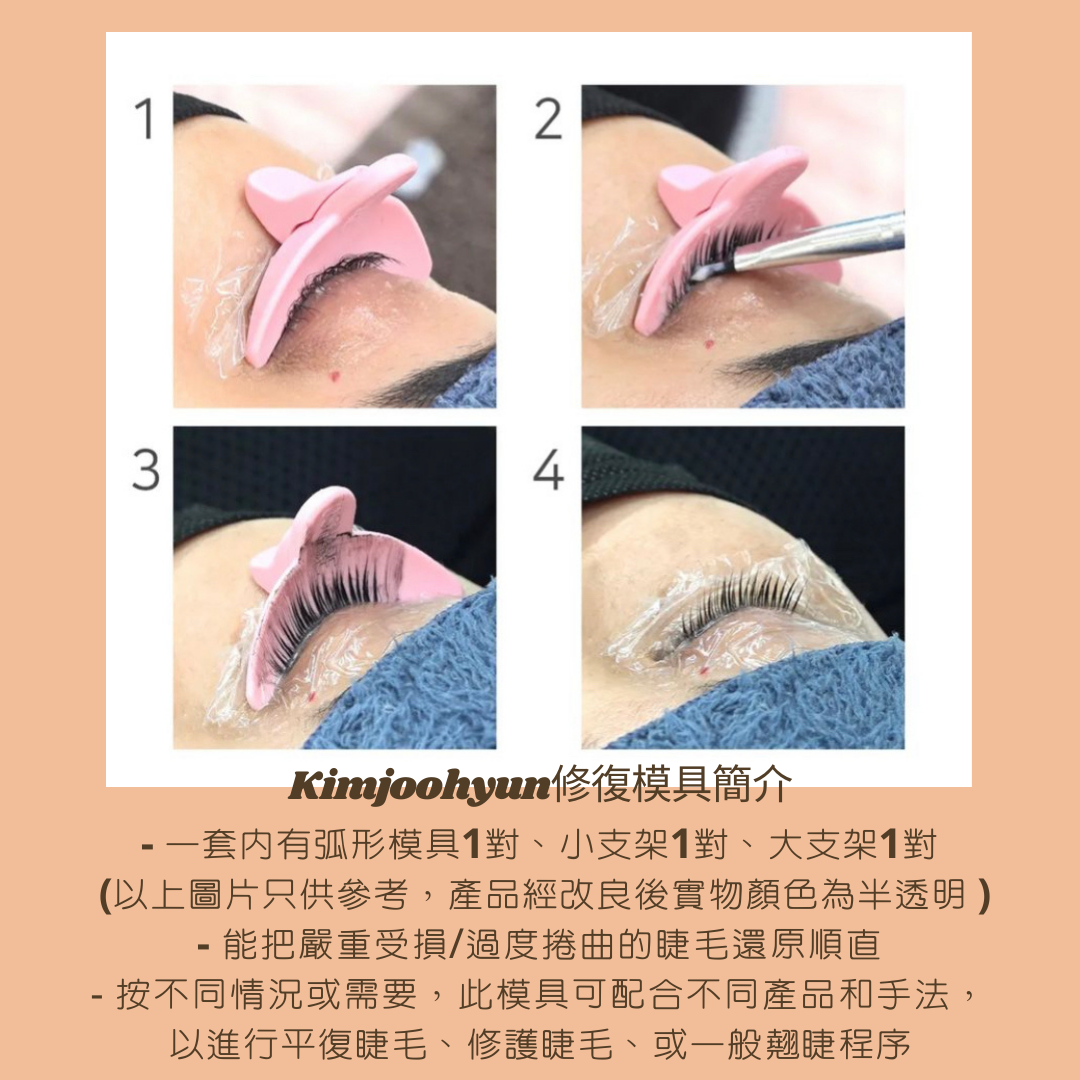 1

2

3

4

Kimjoohyun修復模具簡介

- 一套內有弧形模具1對、小支架1對、大支架1對

(以上圖片只供參考，產品經改良後實物顏色為半透明 )

- 能把嚴重受損/過度捲曲的睫毛還原順直

- 按不同情況或需要，此模具可配合不同產品和手法，以進行平復睫毛、修護睫毛、或一般翹睫程序