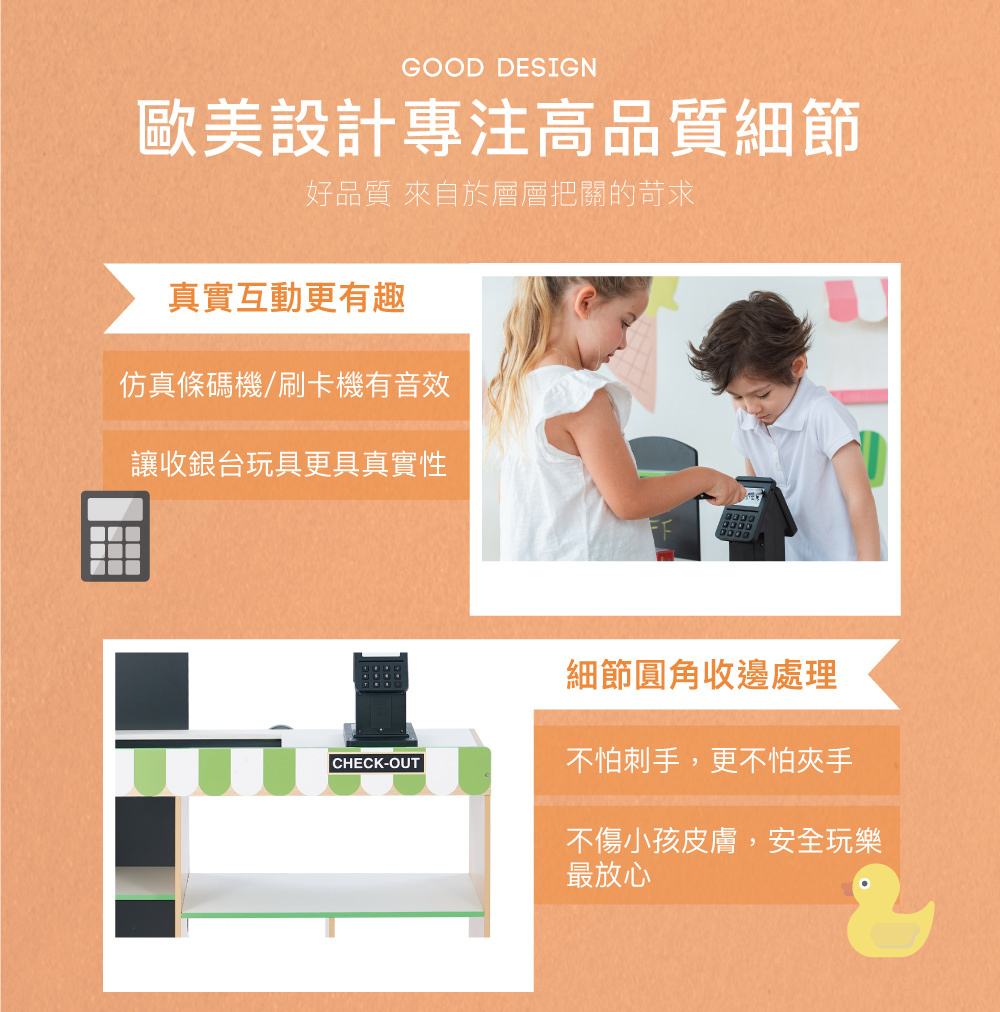 GOOD DESIGN
歐美設計專注高品質細節
好品質 來自於層層把關的苛求

真實互動更有趣

仿真條碼機/刷卡機有音效

讓收銀台玩具更具真實性

CHECK-OUT

細節圓角收邊處理

不怕刺手，更不怕夾手

不傷小孩皮膚，安全玩樂最放心