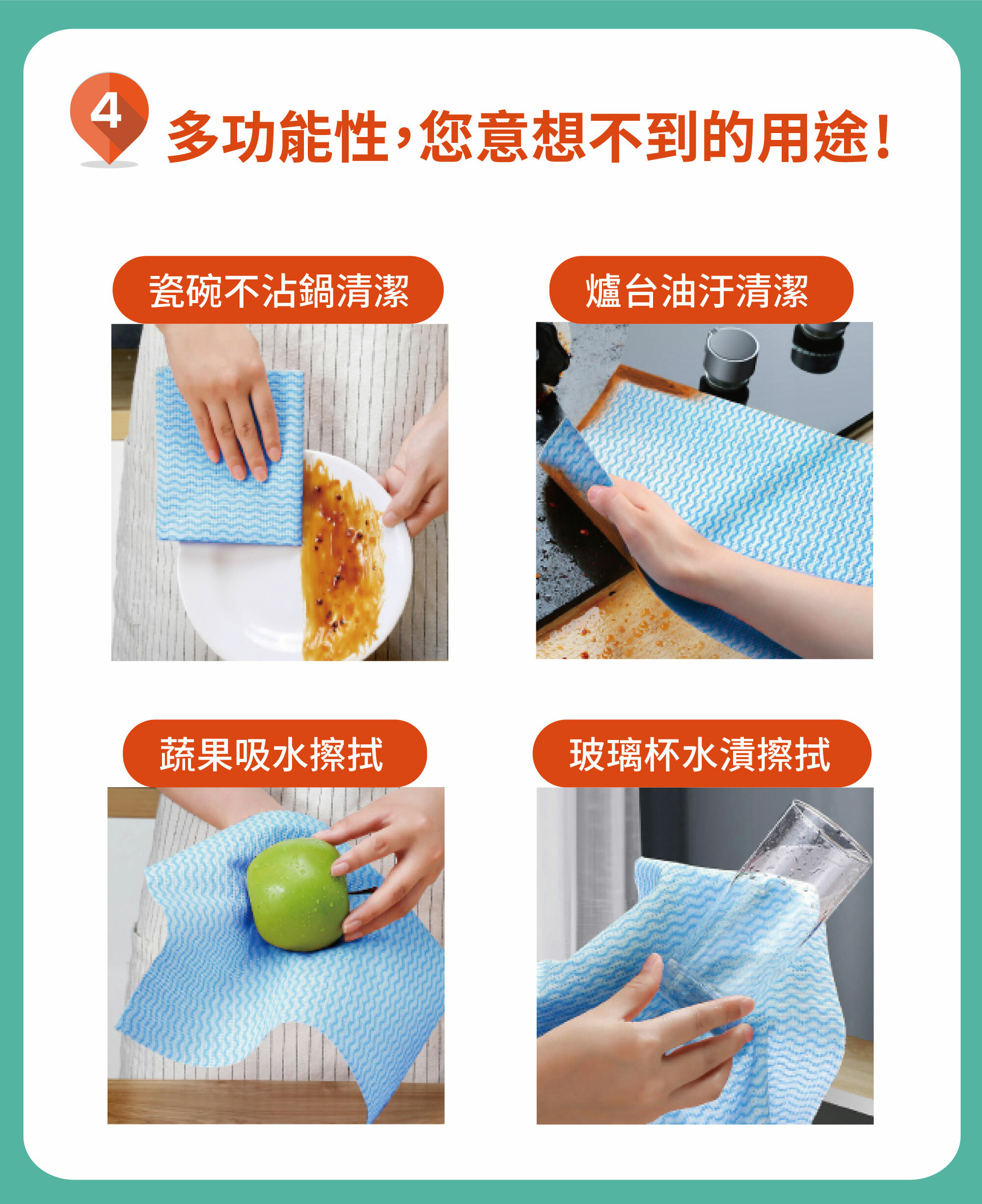 4

多功能性，您意想不到的用途！

瓷碗不沾鍋清潔

爐台油汙清潔

蔬果吸水擦拭

玻璃杯水漬擦拭