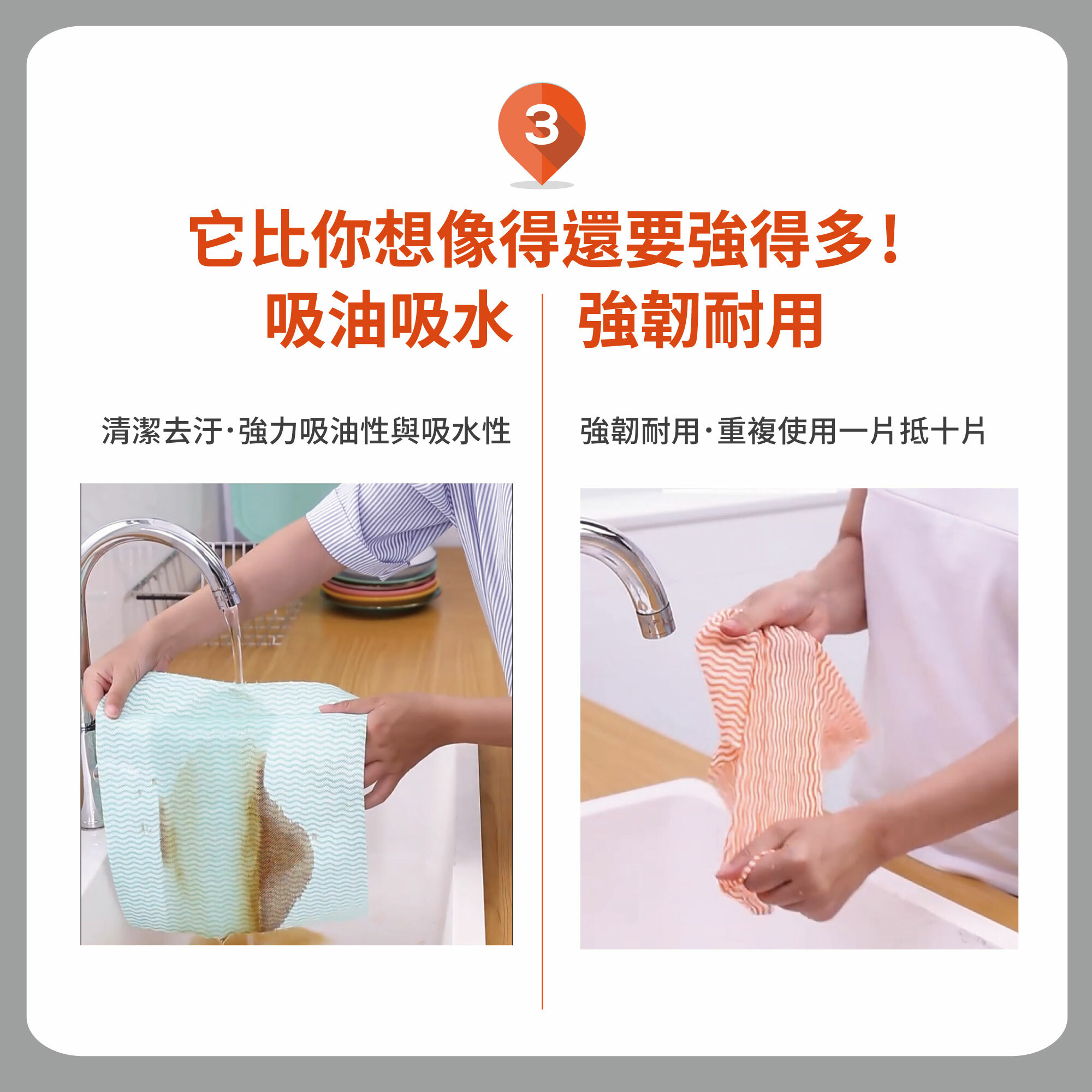 3

它比你想像得還要強得多!

吸油吸水

清潔去汙·強力吸油性與吸水性

強韌耐用

強韌耐用·重複使用一片抵十片