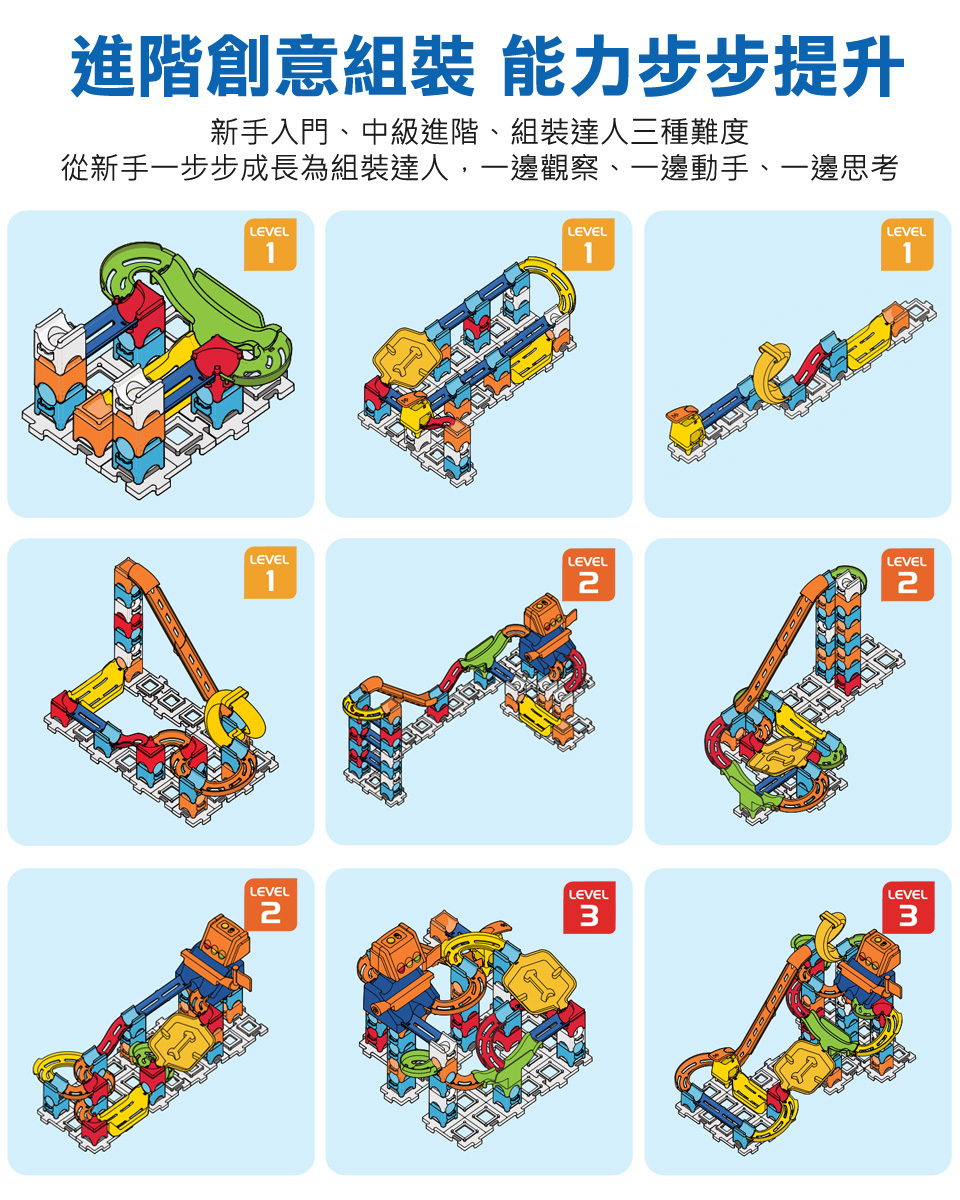 進階創意組裝 能力步步提升

新手入門、中級進階、組裝達人三種難度
從新手一步步成長為組裝達人，一邊觀察、一邊動手、一邊思考

LEVEL 1

LEVEL 1

LEVEL 1

LEVEL 1

LEVEL 2

LEVEL 2

LEVEL 2

LEVEL 3

LEVEL 3