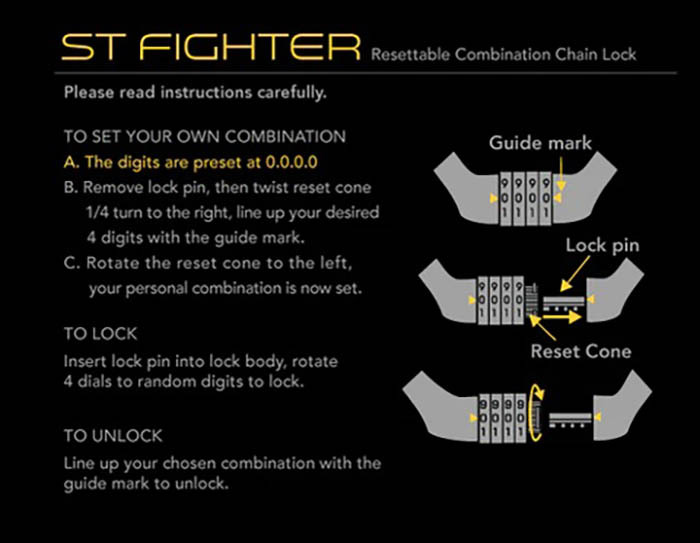 ST FIGHTER Resettable Combination Chain Lock

Please read instructions carefully.

TO SET YOUR OWN COMBINATION

A. The digits are preset at 0.0.0.0

B. Remove lock pin, then twist reset cone 1/4 turn to the right, line up your desired 4 digits with the guide mark.

C. Rotate the reset cone to the left, your personal combination is now set.

TO LOCK

Insert lock pin into lock body, rotate 4 dials to random digits to lock.

TO UNLOCK

Line up your chosen combination with the guide mark to unlock.

Guide mark

9 9 9 9
0 0 0 0
1 1 1 1

Lock pin

9 9 9 9
0 0 0 0
1 1 1 1

Reset Cone

9 9 9 9
0 0 0 0
1 1 1 1