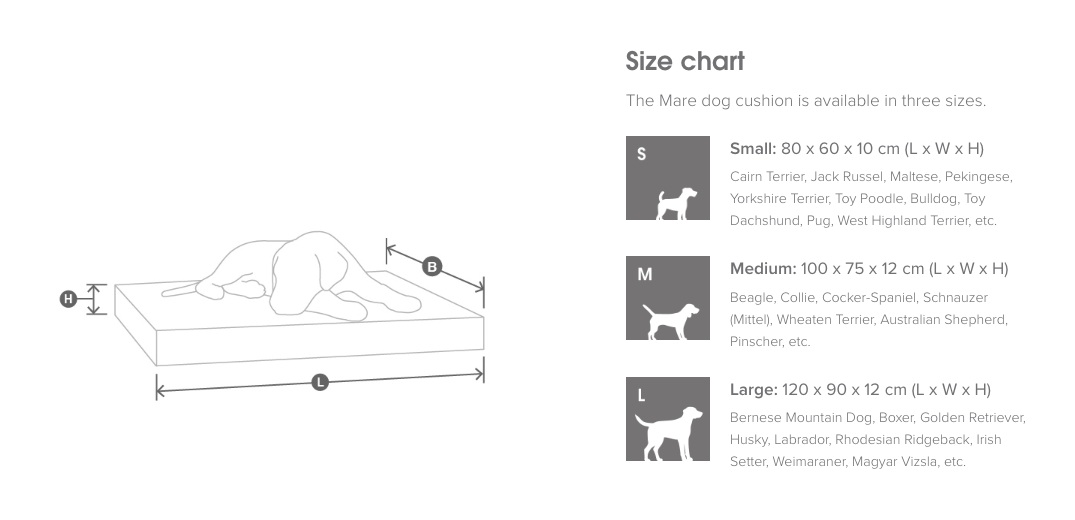 H

B

L

Size chart

The Mare dog cushion is available in three sizes.

S

Small: 80 x 60 x 10 cm (L x W x H)

Cairn Terrier, Jack Russel, Maltese, Pekingese, Yorkshire Terrier, Toy Poodle, Bulldog, Toy Dachshund, Pug, West Highland Terrier, etc.

M

Medium: 100 x 75 x 12 cm (L x W x H)

Beagle, Collie, Cocker-Spaniel, Schnauzer (Mittel), Wheaten Terrier, Australian Shepherd, Pinscher, etc.

L

Large: 120 x 90 x 12 cm (L x W x H)

Bernese Mountain Dog, Boxer, Golden Retriever, Husky, Labrador, Rhodesian Ridgeback, Irish Setter, Weimaraner, Magyar Vizsla, etc.