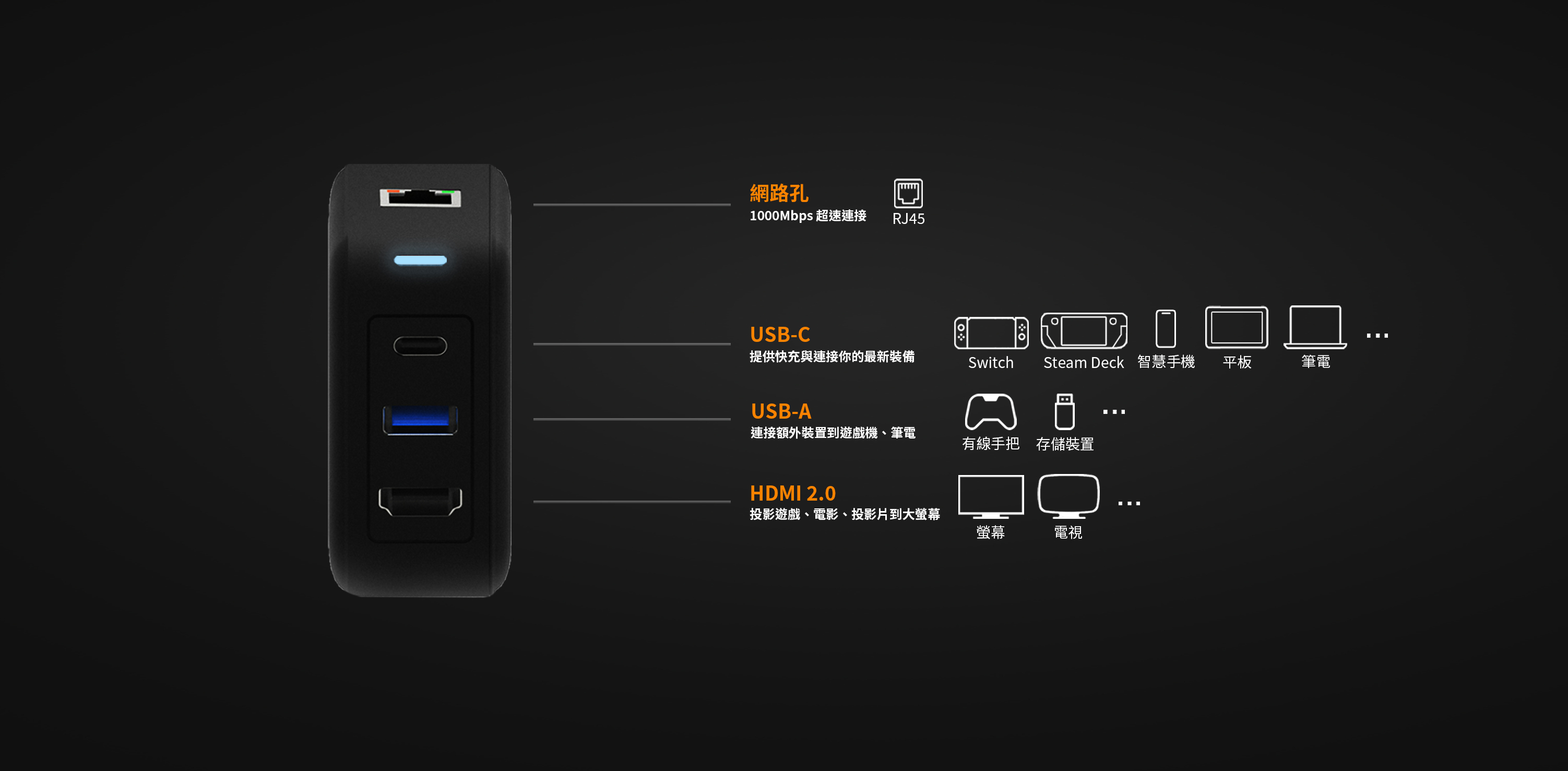 網路孔
1000Mbps 超速連接

RJ45

USB-C
提供快充與連接你的最新裝備

Switch Steam Deck 智慧手機 平板 筆電 ...

USB-A
連接額外裝置到遊戲機、筆電

有線手把 存儲裝置 ...

HDMI 2.0
投影遊戲、電影、投影片到大螢幕

螢幕 電視 ...