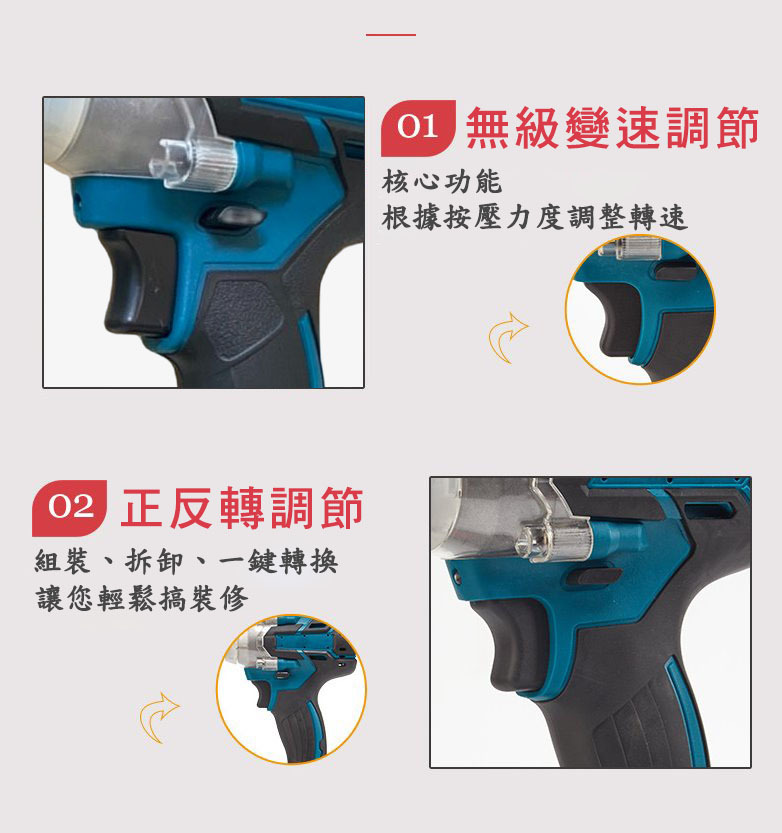 01 無級變速調節

核心功能
根據按壓力度調整轉速

02 正反轉調節

組裝、拆卸、一鍵轉換
讓您輕鬆搞裝修