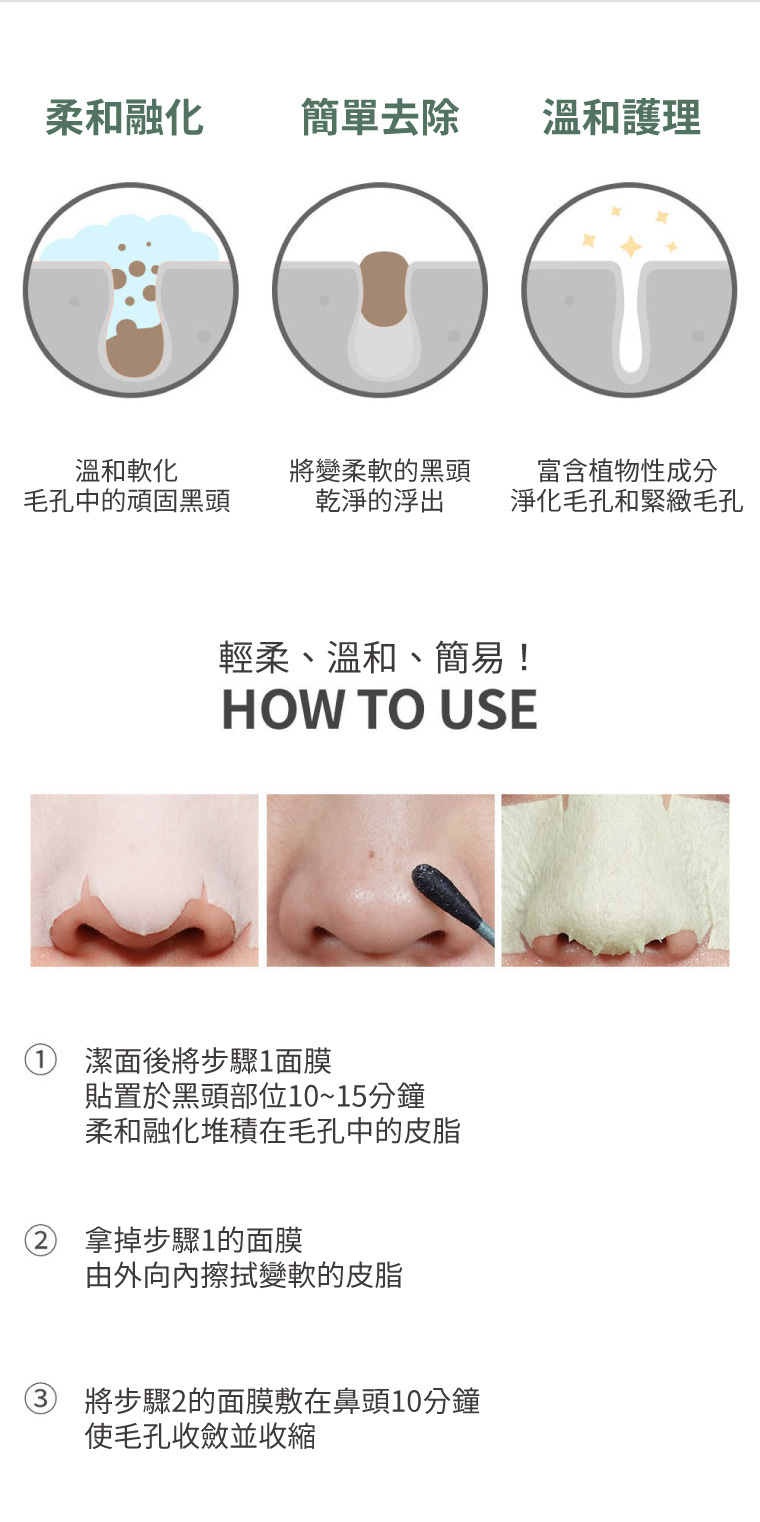 柔和融化

溫和軟化
毛孔中的頑固黑頭

簡單去除

將變柔軟的黑頭
乾淨的浮出

溫和護理

富含植物性成分
淨化毛孔和緊緻毛孔

輕柔、溫和、簡易！
HOW TO USE

① 潔面後將步驟1面膜
貼置於黑頭部位10~15分鐘
柔和融化堆積在毛孔中的皮脂

② 拿掉步驟1的面膜
由外向內擦拭變軟的皮脂

③ 將步驟2的面膜敷在鼻頭10分鐘
使毛孔收斂並收縮