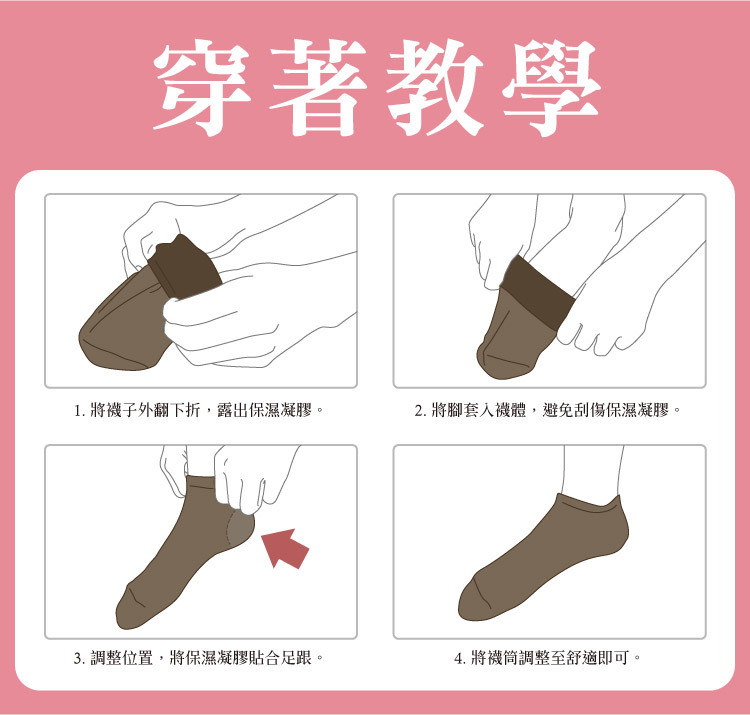 穿著教學

1. 將襪子外翻下折，露出保濕凝膠。

2. 將腳套入襪體，避免刮傷保濕凝膠。

3. 調整位置，將保濕凝膠貼合足跟。

4. 將襪筒調整至舒適即可。