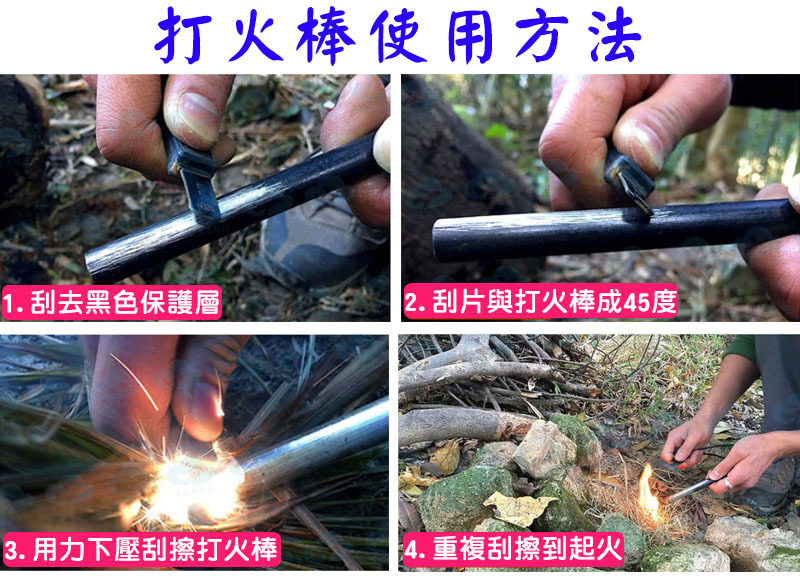 打火棒使用方法

1. 刮去黑色保護層

2. 刮片與打火棒成45度

3. 用力下壓刮擦打火棒

4. 重複刮擦到起火