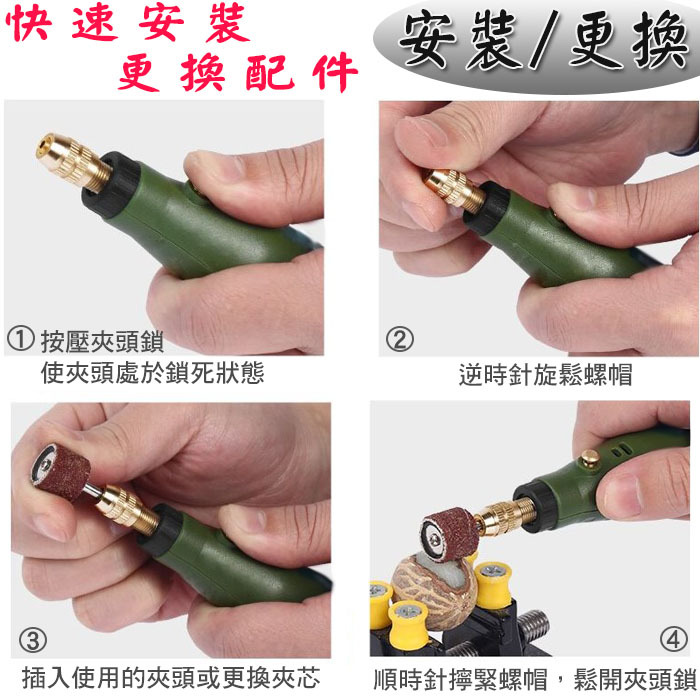 快速安裝
更換配件

安裝/更換

① 按壓夾頭鎖
使夾頭處於鎖死狀態

②
逆時針旋鬆螺帽

③
插入使用的夾頭或更換夾芯

④
順時針擰緊螺帽，鬆開夾頭鎖