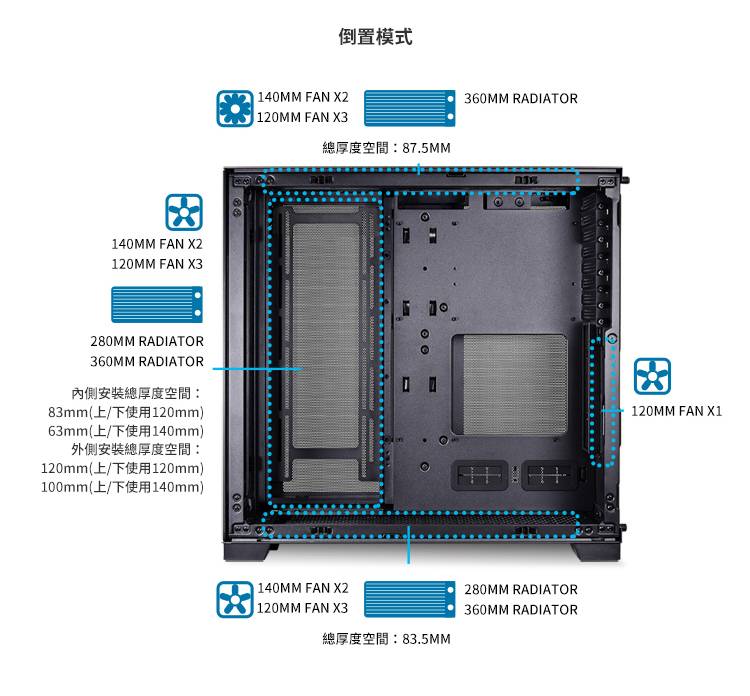 倒置模式

140MM FAN X2
120MM FAN X3

360MM RADIATOR

總厚度空間：87.5MM

140MM FAN X2
120MM FAN X3

280MM RADIATOR
360MM RADIATOR

內側安裝總厚度空間：
83mm(上/下使用120mm)
63mm(上/下使用140mm)
外側安裝總厚度空間：
120mm(上/下使用120mm)
100mm(上/下使用140mm)

120MM FAN X1

140MM FAN X2
120MM FAN X3

280MM RADIATOR
360MM RADIATOR

總厚度空間：83.5MM