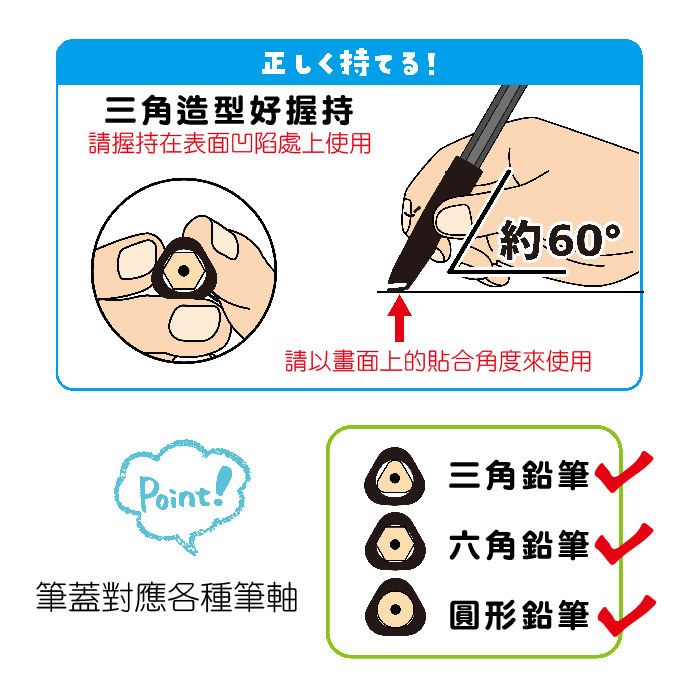 正しく持てる!

三角造型好握持
請握持在表面凹陷處上使用

約60°

請以畫面上的貼合角度來使用

Point!

筆蓋對應各種筆軸

三角鉛筆
六角鉛筆
圓形鉛筆