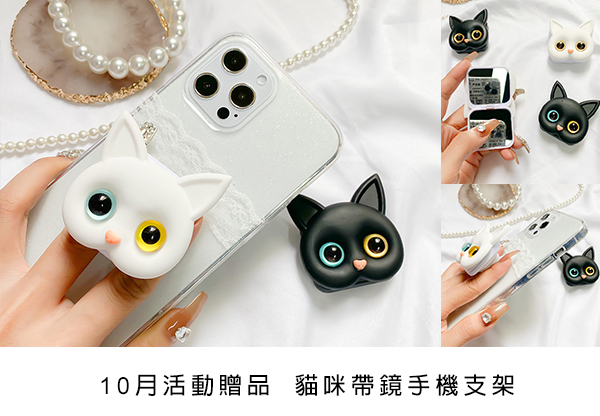 10月活動贈品　貓咪帶鏡手機支架