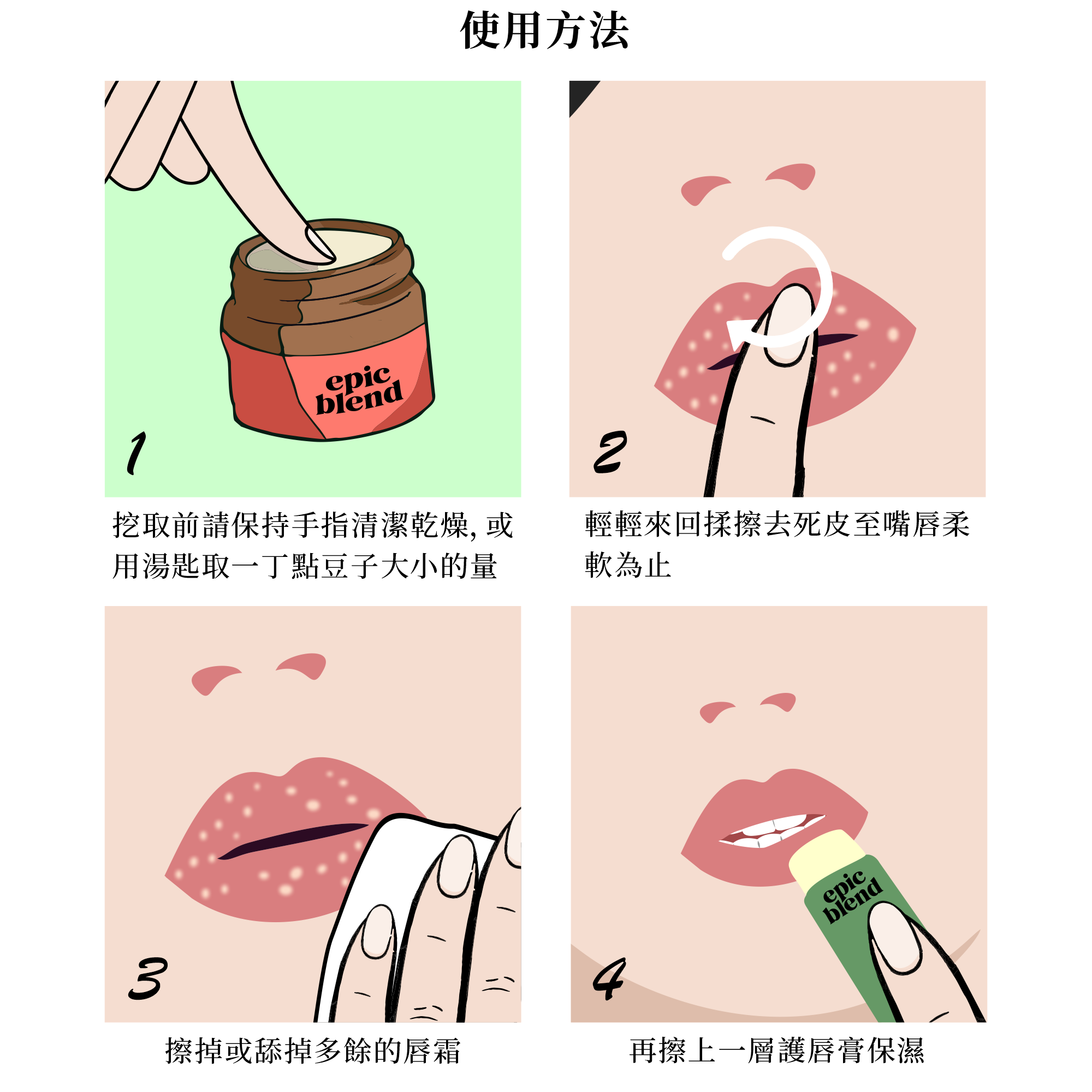 使用方法

epic blend

1

挖取前請保持手指清潔乾燥, 或用湯匙取一丁點豆子大小的量

2

輕輕來回揉擦去死皮至嘴唇柔軟為止

3

擦掉或舔掉多餘的唇霜

epic blend

4

再擦上一層護唇膏保濕