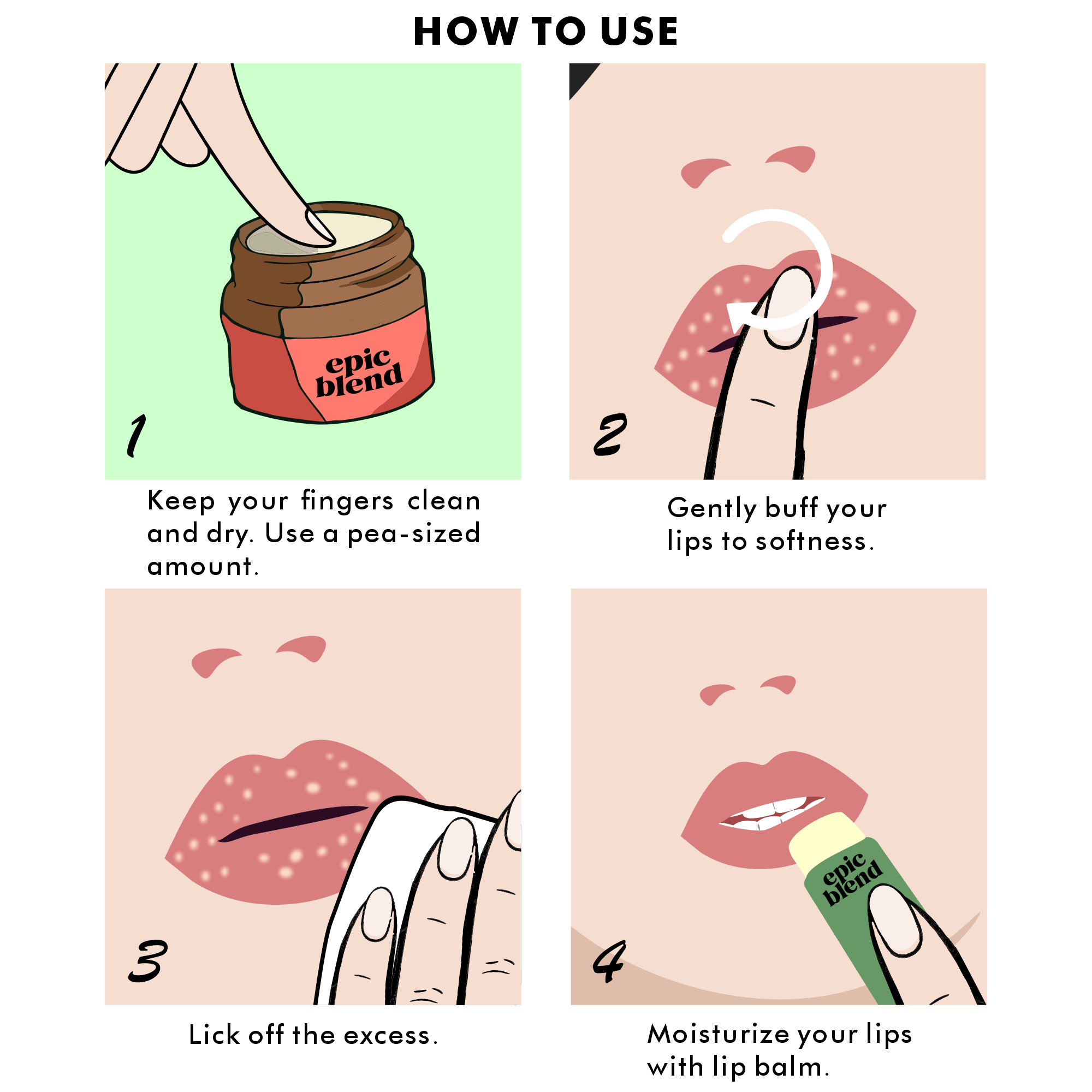 HOW TO USE

epic blend

1

Keep your fingers clean and dry. Use a pea-sized amount.

2

Gently buff your lips to softness.

3

Lick off the excess.

epic blend

4

Moisturize your lips with lip balm.