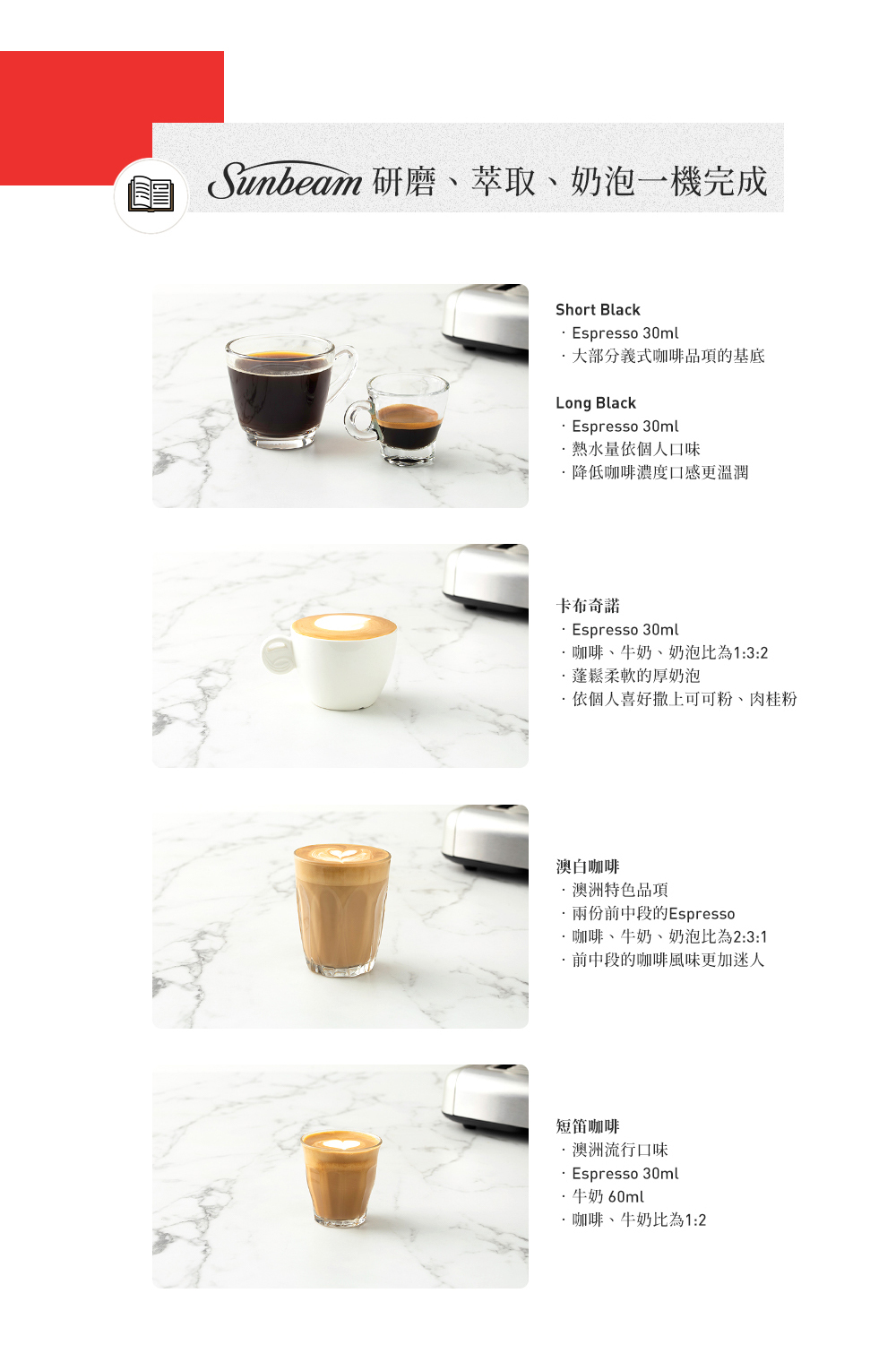 Sunbeam 研磨、萃取、奶泡一機完成

Short Black
· Espresso 30ml
· 大部分義式咖啡品項的基底

Long Black
· Espresso 30ml
· 熱水量依個人口味
· 降低咖啡濃度口感更溫潤

卡布奇諾
· Espresso 30ml
· 咖啡、牛奶、奶泡比為1:3:2
· 蓬鬆柔軟的厚奶泡
· 依個人喜好撒上可可粉、肉桂粉

澳白咖啡
· 澳洲特色品項
· 兩份前中段的Espresso
· 咖啡、牛奶、奶泡比為2:3:1
· 前中段的咖啡風味更加迷人

短笛咖啡
· 澳洲流行口味
· Espresso 30ml
· 牛奶 60ml
· 咖啡、牛奶比為1:2