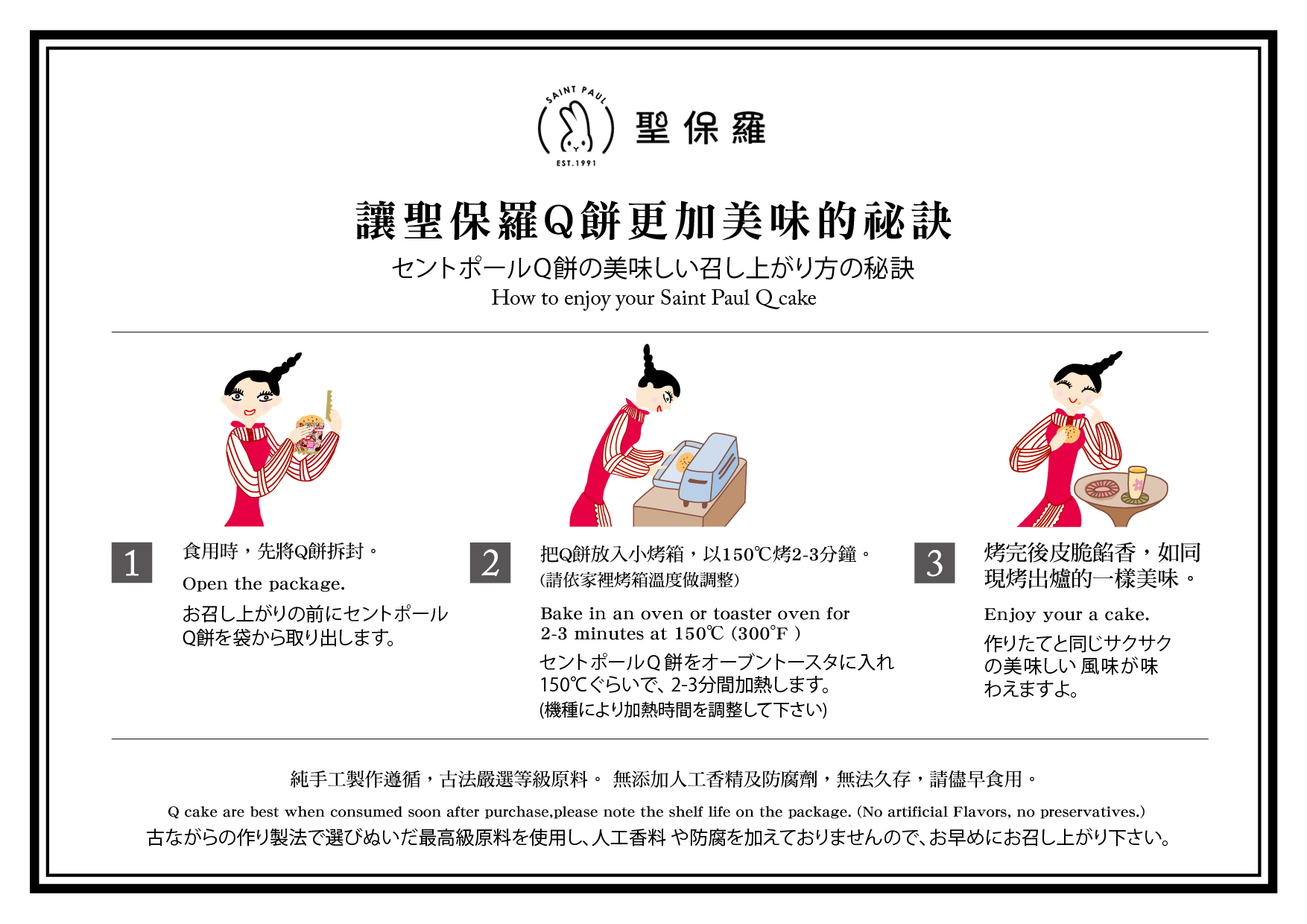 SAINT PAUL
EST.1991
聖保羅

讓聖保羅Q餅更加美味的祕訣
セントポールQ餅の美味しい召し上がり方の秘訣
How to enjoy your Saint Paul Q cake

1
食用時，先將Q餅拆封。
Open the package.
お召し上がりの前にセントポールQ餅を袋から取り出します。

2
把Q餅放入小烤箱，以150℃烤2-3分鐘。
(請依家裡烤箱溫度做調整)
Bake in an oven or toaster oven for 2-3 minutes at 150℃ (300°F )
セントポールQ 餅をオーブントースタに入れ150℃ぐらいで、2-3分間加熱します。
(機種により加熱時間を調整して下さい)

3
烤完後皮脆餡香，如同現烤出爐的一樣美味。
Enjoy your a cake.
作りたてと同じサクサクの美味しい 風味が味わえますよ。

純手工製作遵循，古法嚴選等級原料。 無添加人工香精及防腐劑，無法久存，請儘早食用。
Q cake are best when consumed soon after purchase,please note the shelf life on the package. (No artificial Flavors, no preservatives.)
古ながらの作り製法で選びぬいだ最高級原料を使用し、人工香料 や防腐を加えておりませんので、お早めにお召し上がり下さい。