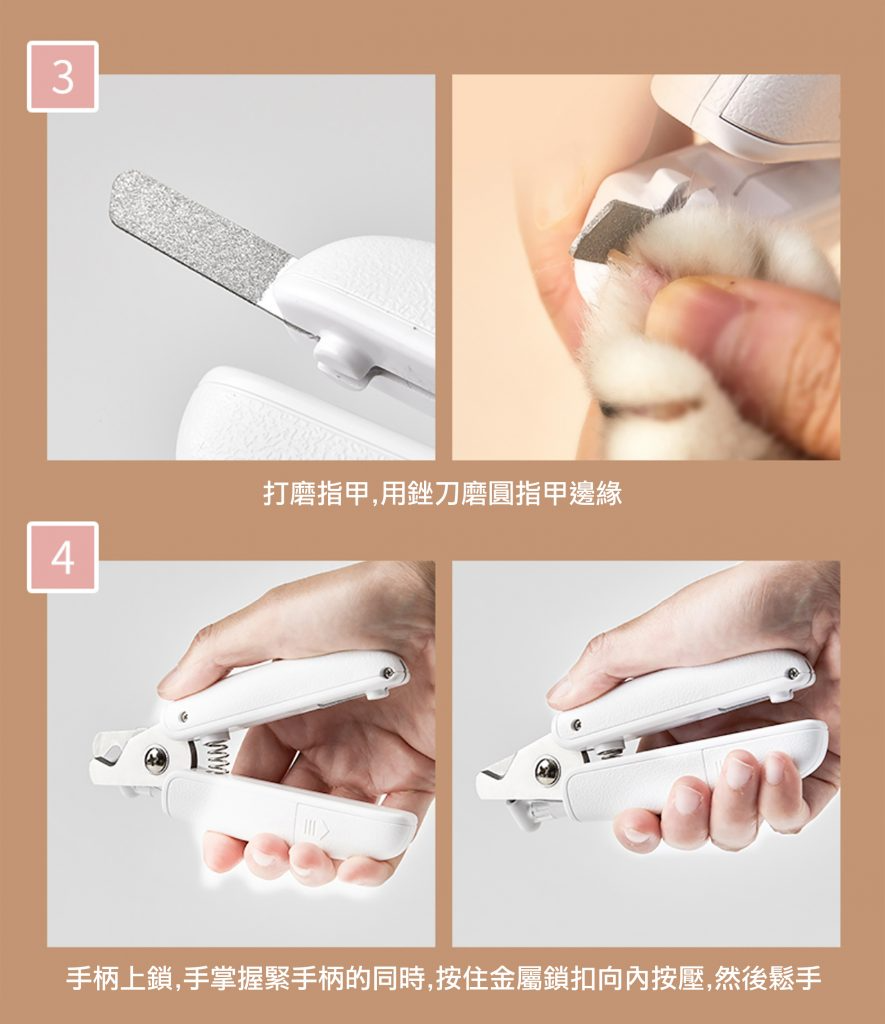 3

打磨指甲,用銼刀磨圓指甲邊緣

4

手柄上鎖,手掌握緊手柄的同時,按住金屬鎖扣向內按壓,然後鬆手