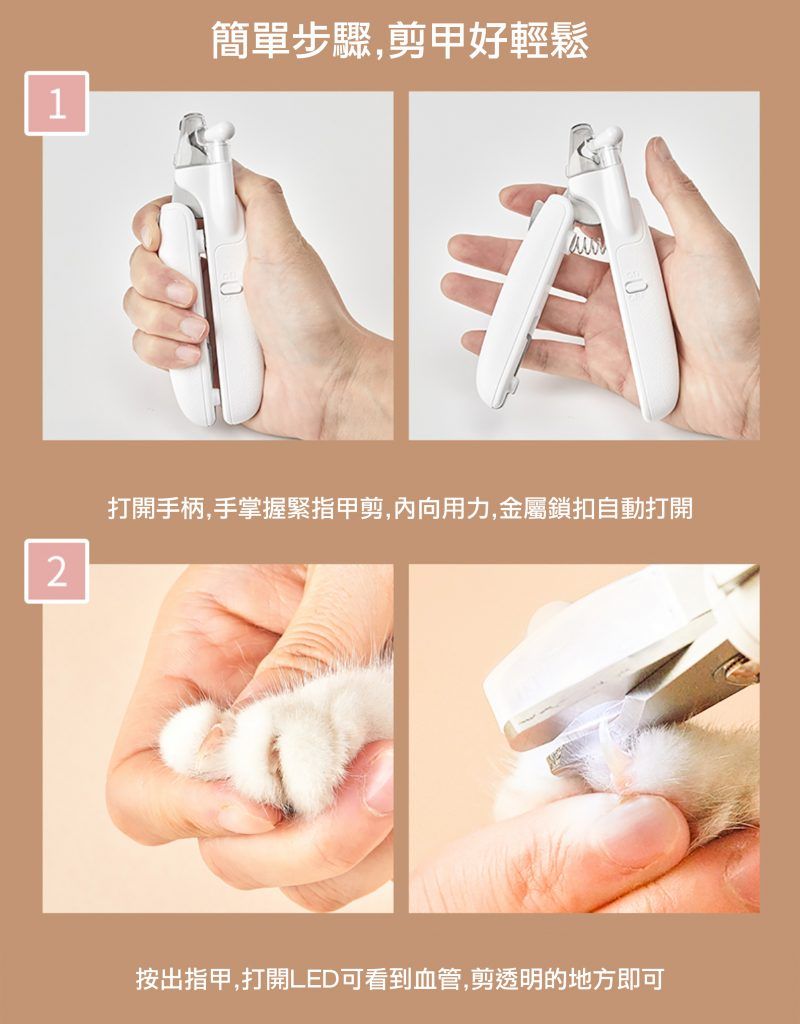 簡單步驟,剪甲好輕鬆

1

打開手柄,手掌握緊指甲剪,內向用力,金屬鎖扣自動打開

2

按出指甲,打開LED可看到血管,剪透明的地方即可