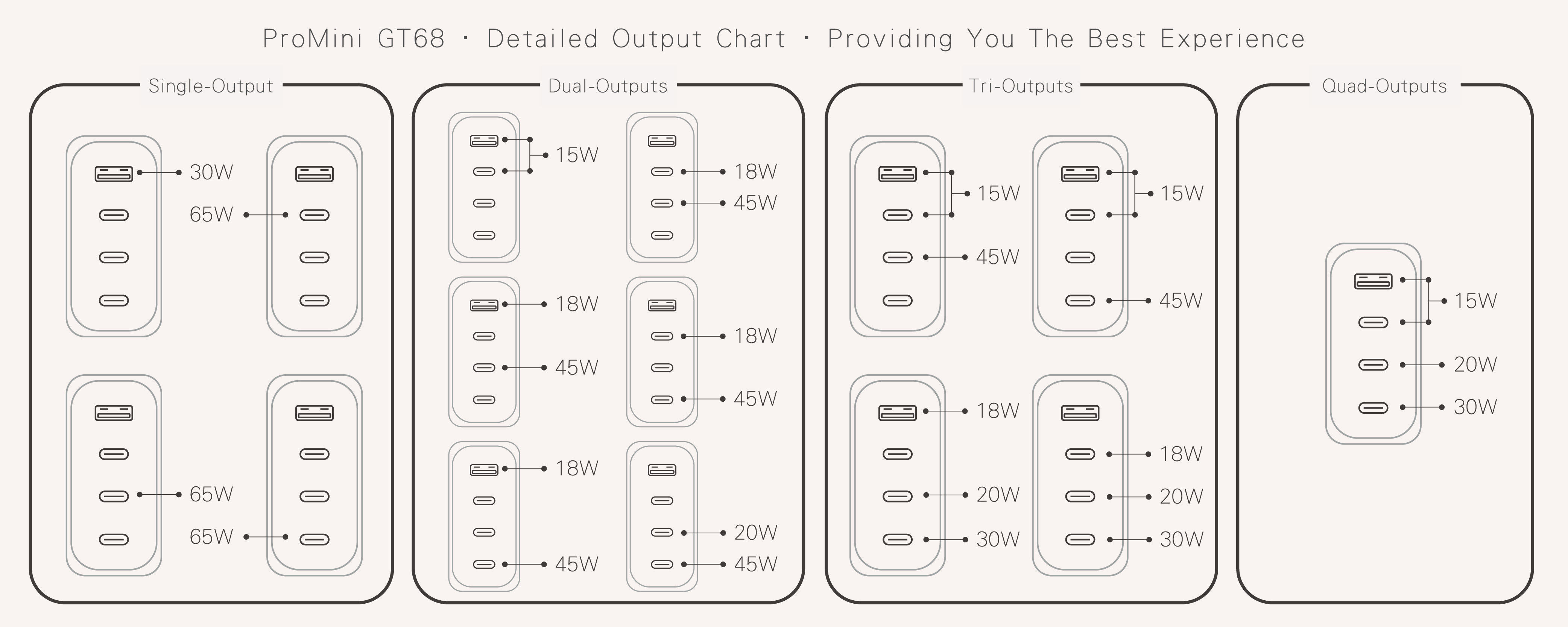 ProMini GT68 · Detailed Output Chart · Providing You The Best Experience

Single-Output

30W

65W

65W

65W

Dual-Outputs

15W

18W

45W

18W

45W

18W

45W

18W

45W

20W

45W

Tri-Outputs

15W

45W

15W

45W

18W

20W

30W

18W

20W

30W

Quad-Outputs

15W

20W

30W