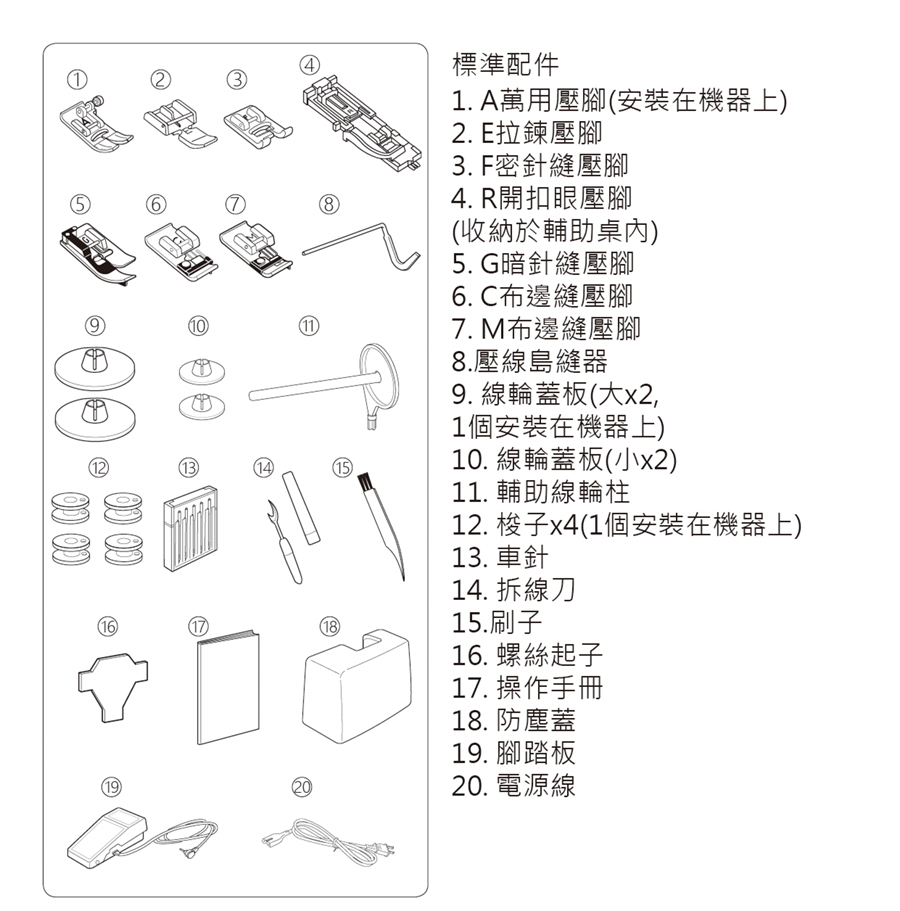 ①
②
③
④
⑤
⑥
⑦
⑧
⑨
⑩
⑪
⑫
⑬
⑭
⑮
⑯
⑰
⑱
⑲
⑳

標準配件
1. A萬用壓腳(安裝在機器上)
2. E拉鍊壓腳
3. F密針縫壓腳
4. R開扣眼壓腳
(收納於輔助桌內)
5. G暗針縫壓腳
6. C布邊縫壓腳
7. M布邊縫壓腳
8.壓線島縫器
9. 線輪蓋板(大x2,
1個安裝在機器上)
10. 線輪蓋板(小x2)
11. 輔助線輪柱
12. 梭子x4(1個安裝在機器上)
13. 車針
14. 拆線刀
15.刷子
16. 螺絲起子
17. 操作手冊
18. 防塵蓋
19. 腳踏板
20. 電源線