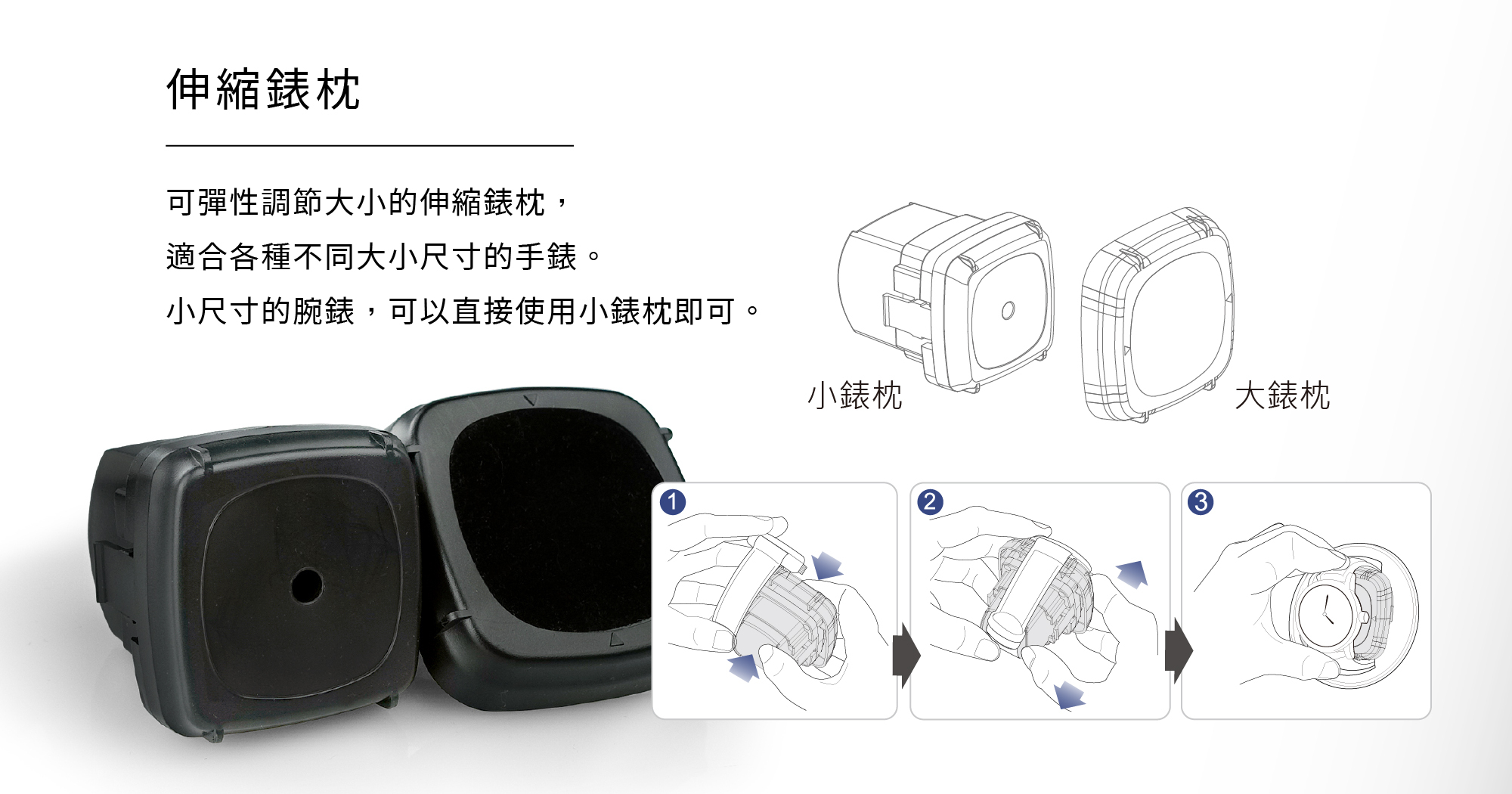 伸縮錶枕

可彈性調節大小的伸縮錶枕，
適合各種不同大小尺寸的手錶。
小尺寸的腕錶，可以直接使用小錶枕即可。

小錶枕

大錶枕

1

2

3