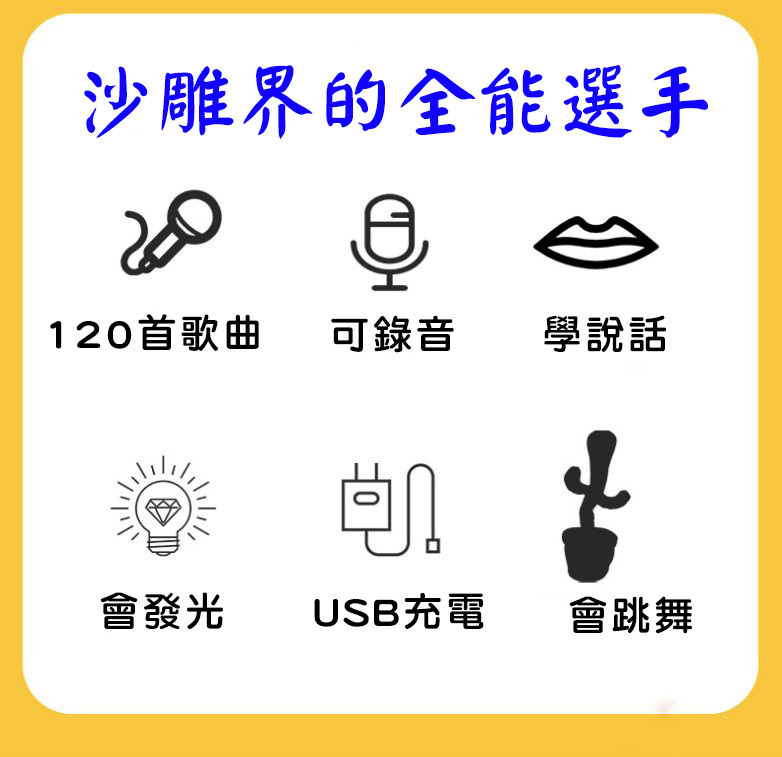 沙雕界的全能選手

120首歌曲

可錄音

學說話

會發光

USB充電

會跳舞