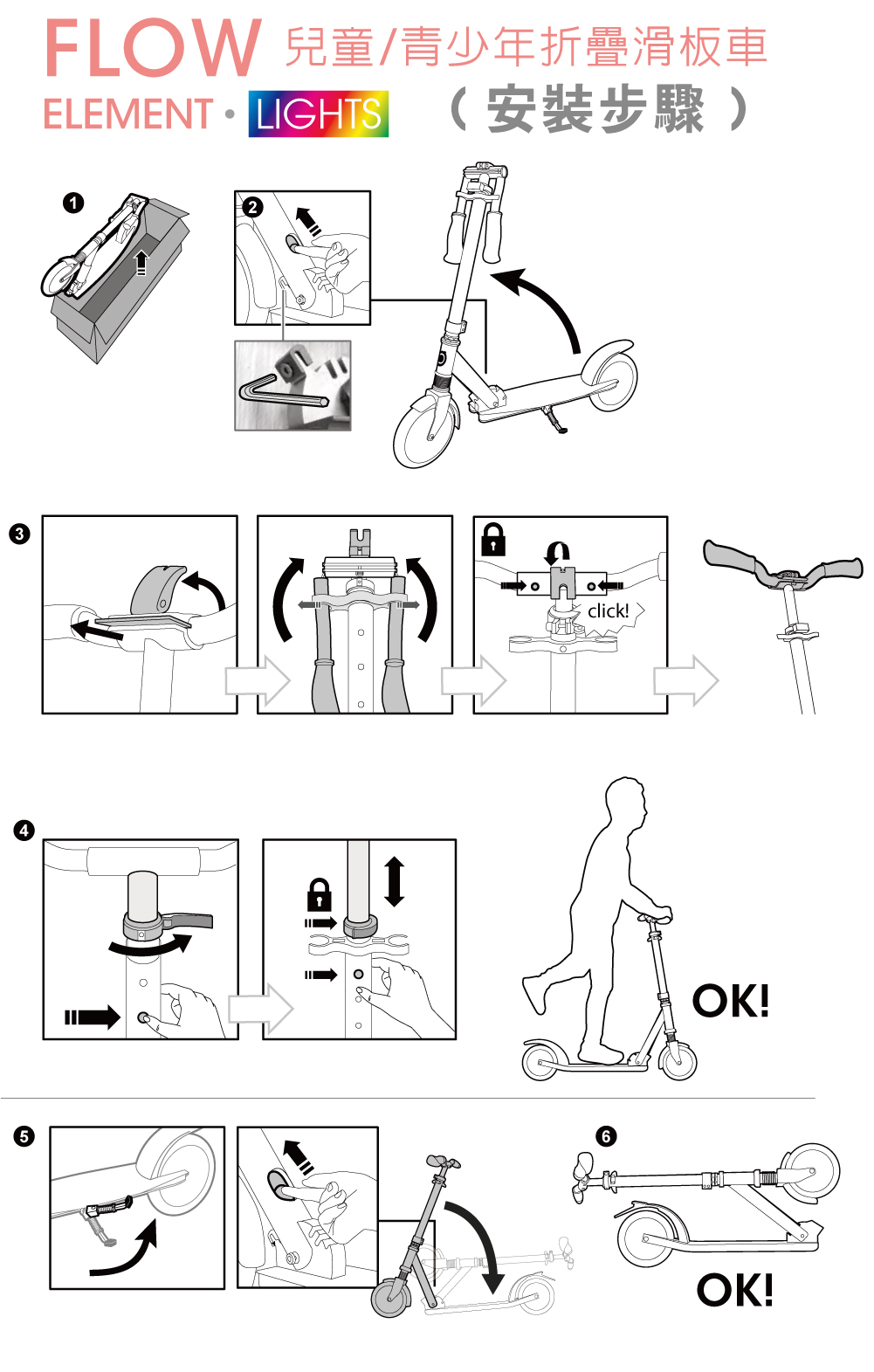 FLOW 兒童/青少年折疊滑板車
ELEMENT · LIGHTS （安裝步驟）

1

2

3

click!

4

OK!

5

6

OK!