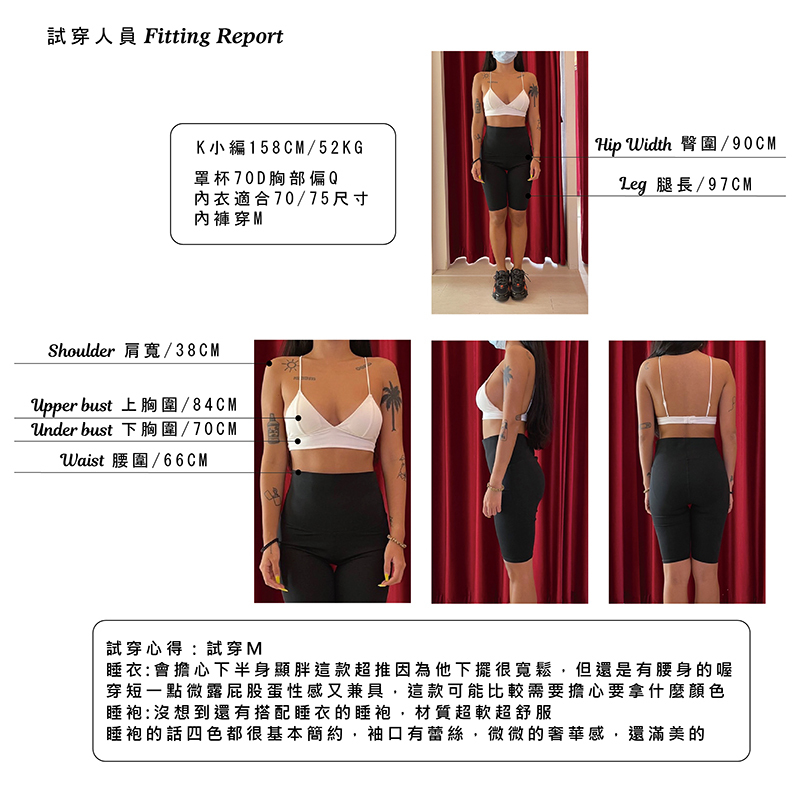 試穿人員 Fitting Report

K小編158CM/52KG

罩杯70D胸部偏Q
內衣適合70/75尺寸
內褲穿M

Hip Width 臀圍/90CM

Leg 腿長/97CM

Shoulder 肩寬/38CM

Upper bust 上胸圍/84CM

Under bust 下胸圍/70CM

Waist 腰圍/66CM

試穿心得：試穿M
睡衣:會擔心下半身顯胖這款超推因為他下擺很寬鬆，但還是有腰身的喔
穿短一點微露屁股蛋性感又兼具，這款可能比較需要擔心要拿什麼顏色
睡袍:沒想到還有搭配睡衣的睡袍，材質超軟超舒服
睡袍的話四色都很基本簡約，袖口有蕾絲，微微的奢華感，還滿美的