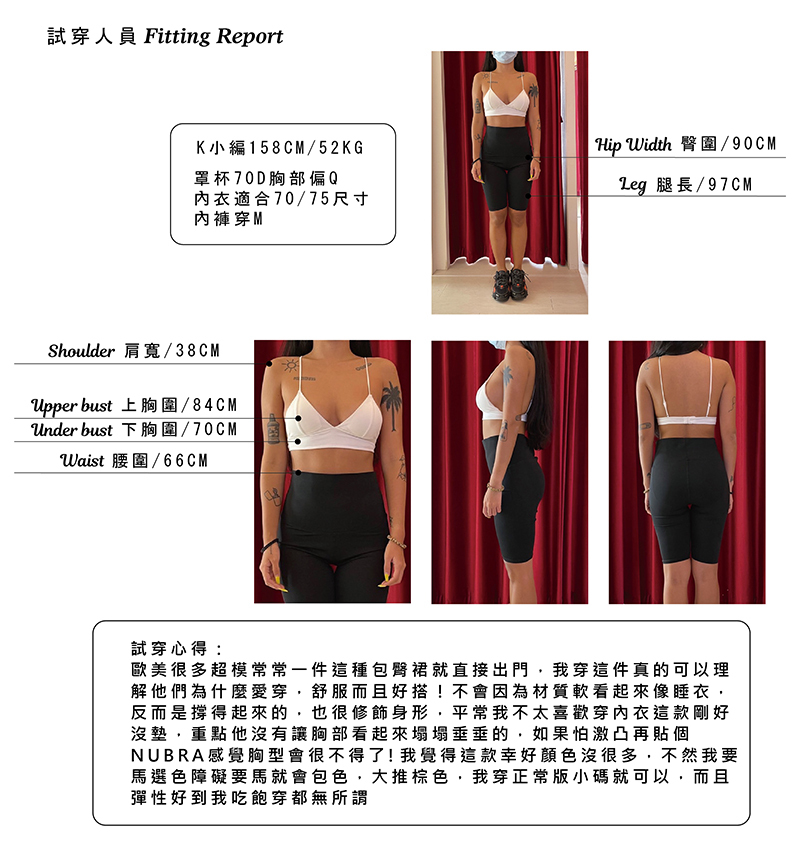 試穿人員 Fitting Report

K小編158CM/52KG

罩杯70D胸部偏Q
內衣適合70/75尺寸
內褲穿M

Hip Width 臀圍/90CM

Leg 腿長/97CM

Shoulder 肩寬/38CM

Upper bust 上胸圍/84CM
Under bust 下胸圍/70CM

Waist 腰圍/66CM

試穿心得：
歐美很多超模常常一件這種包臀裙就直接出門，我穿這件真的可以理解他們為什麼愛穿，舒服而且好搭！不會因為材質軟看起來像睡衣，反而是撐得起來的，也很修飾身形，平常我不太喜歡穿內衣這款剛好沒墊，重點他沒有讓胸部看起來塌塌垂垂的，如果怕激凸再貼個NUBRA感覺胸型會很不得了！我覺得這款幸好顏色沒很多，不然我要馬選色障礙要馬就會包色，大推棕色，我穿正常版小碼就可以，而且彈性好到我吃飽穿都無所謂