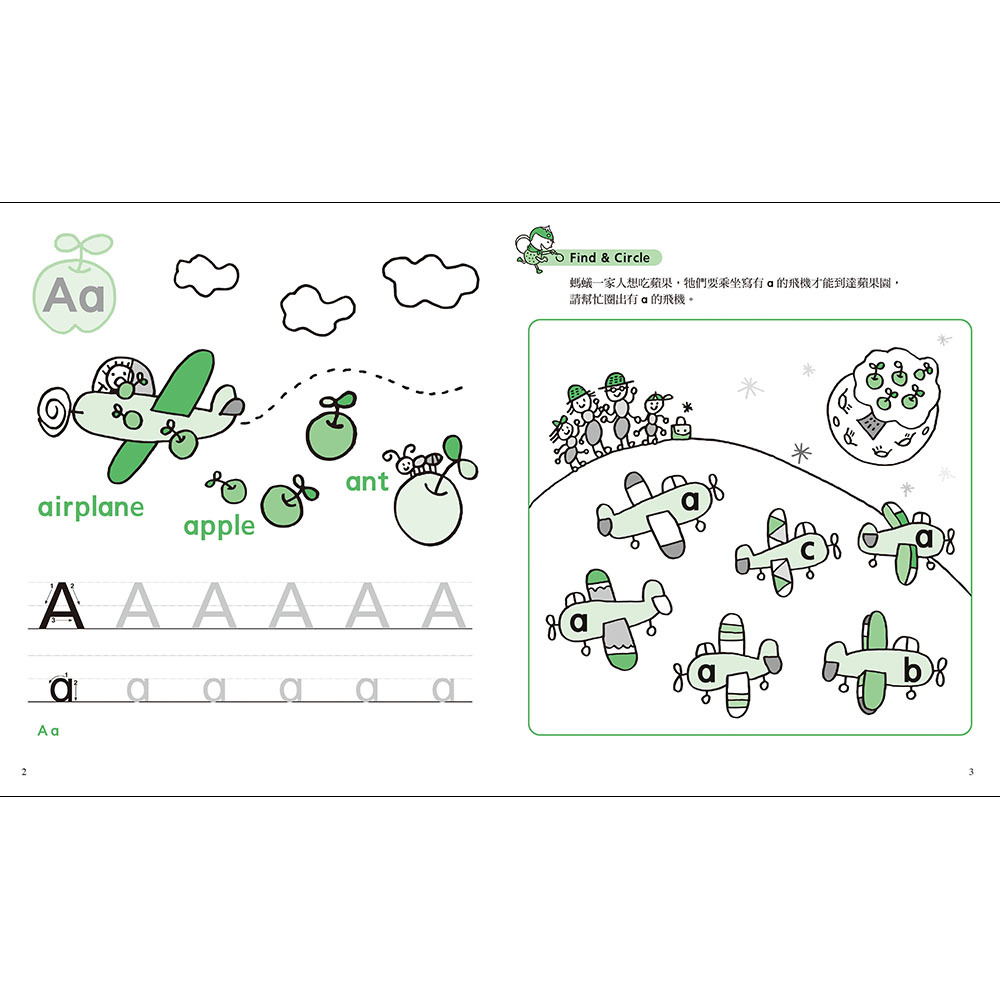 Aa

airplane

apple

ant

A A A A A A

a a a a a a

A a

2

Find & Circle

螞蟻一家人想吃蘋果，牠們要乘坐寫有 a 的飛機才能到達蘋果園，請幫忙圈出有 a 的飛機。

a

c

a

a

a

b

3