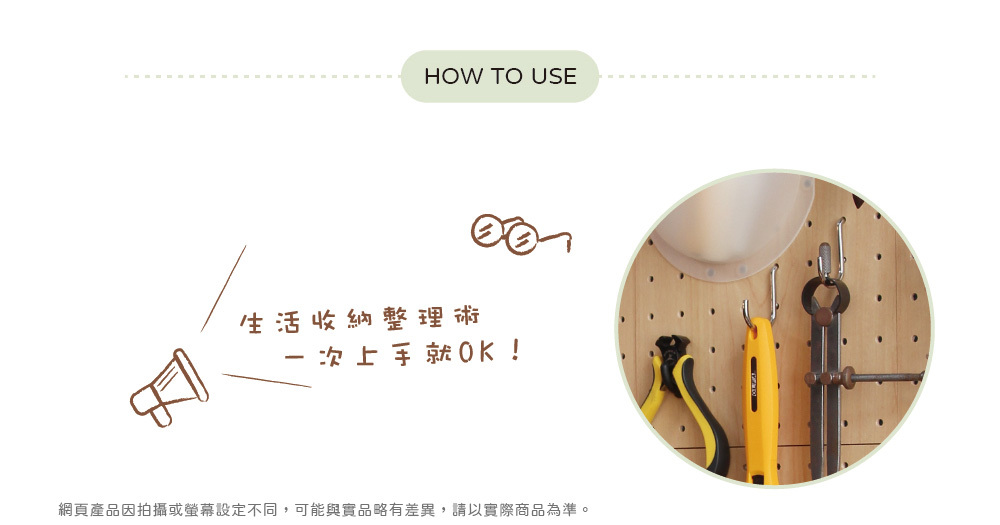 HOW TO USE

生活收納整理術
一次上手就OK！

網頁產品因拍攝或螢幕設定不同，可能與實品略有差異，請以實際商品為準。