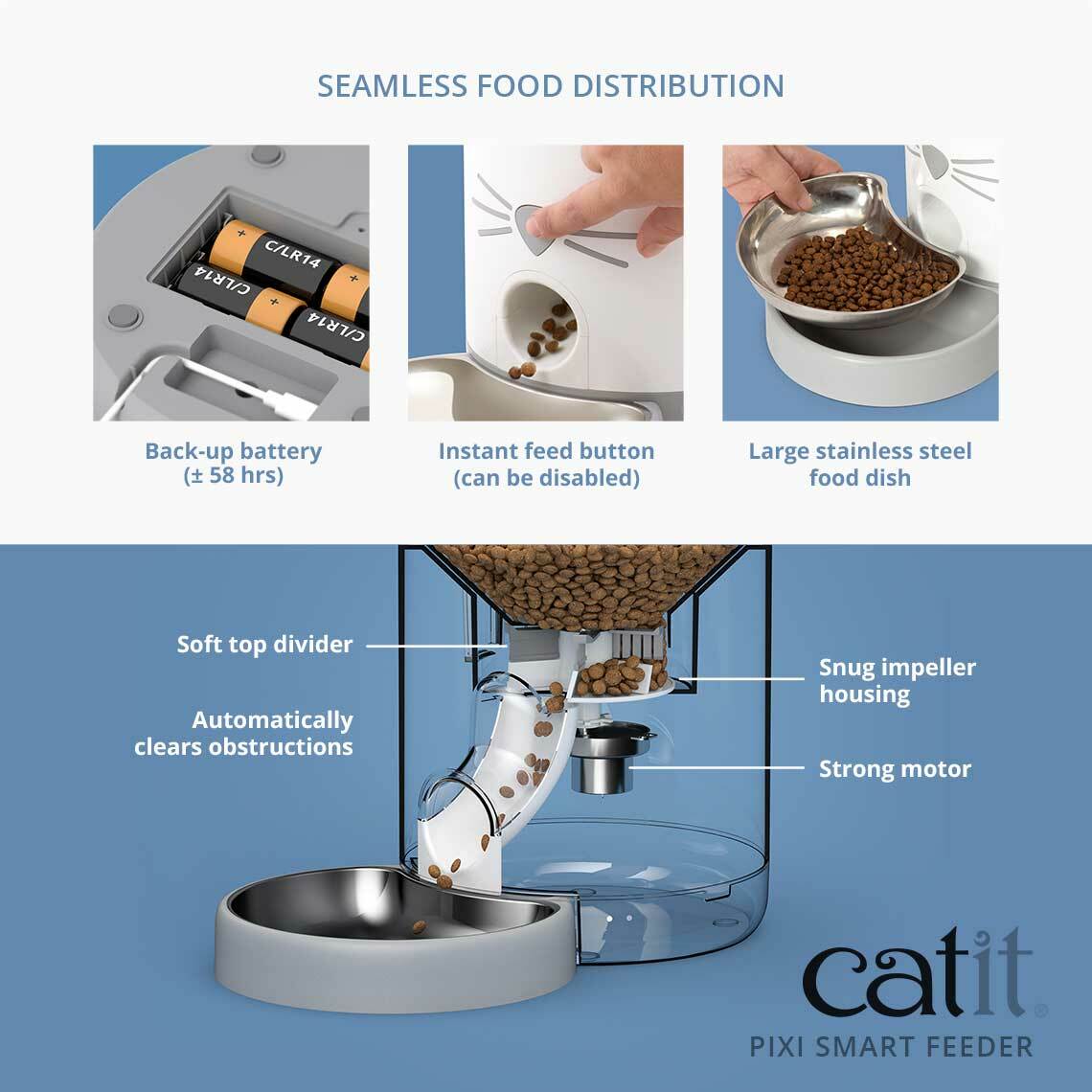 SEAMLESS FOOD DISTRIBUTION

C/LR14
C/LR14
C/LR14

Back-up battery
(± 58 hrs)

Instant feed button
(can be disabled)

Large stainless steel
food dish

Soft top divider

Automatically
clears obstructions

Snug impeller
housing

Strong motor

catit®
PIXI SMART FEEDER