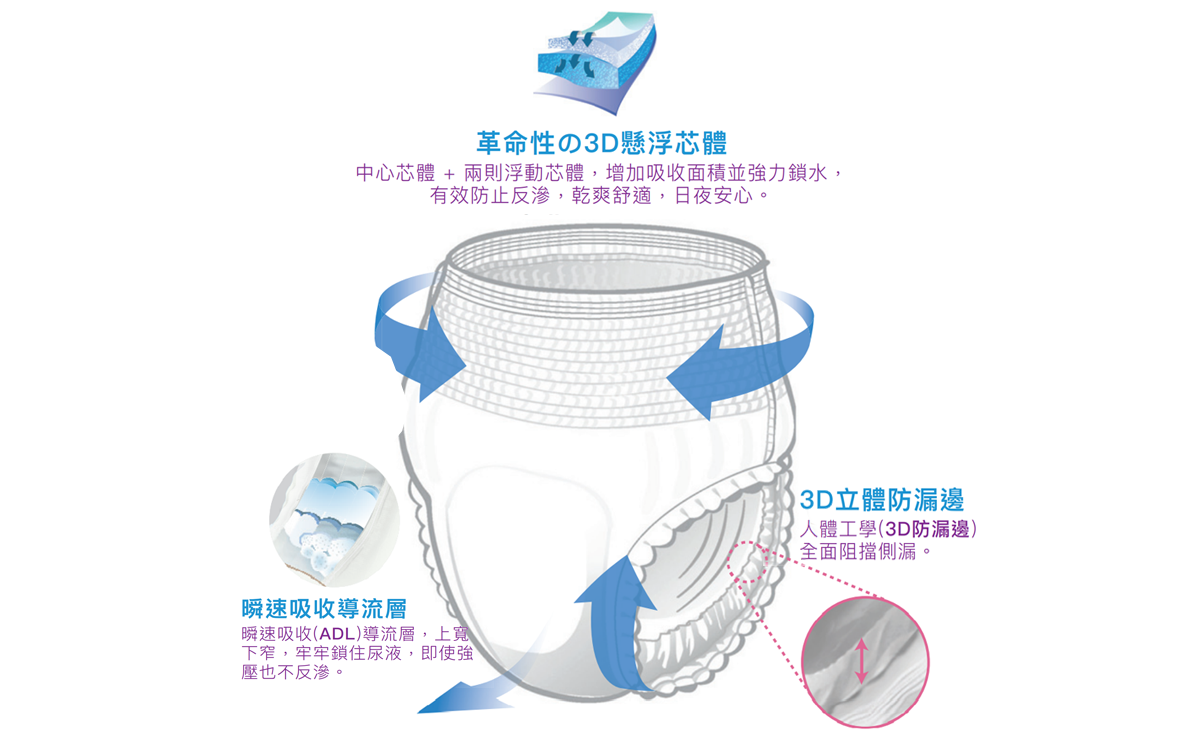 革命性の3D懸浮芯體

中心芯體 + 兩則浮動芯體，增加吸收面積並強力鎖水，有效防止反滲，乾爽舒適，日夜安心。

3D立體防漏邊

人體工學(3D防漏邊)全面阻擋側漏。

瞬速吸收導流層

瞬速吸收(ADL)導流層，上寬下窄，牢牢鎖住尿液，即使強壓也不反滲。