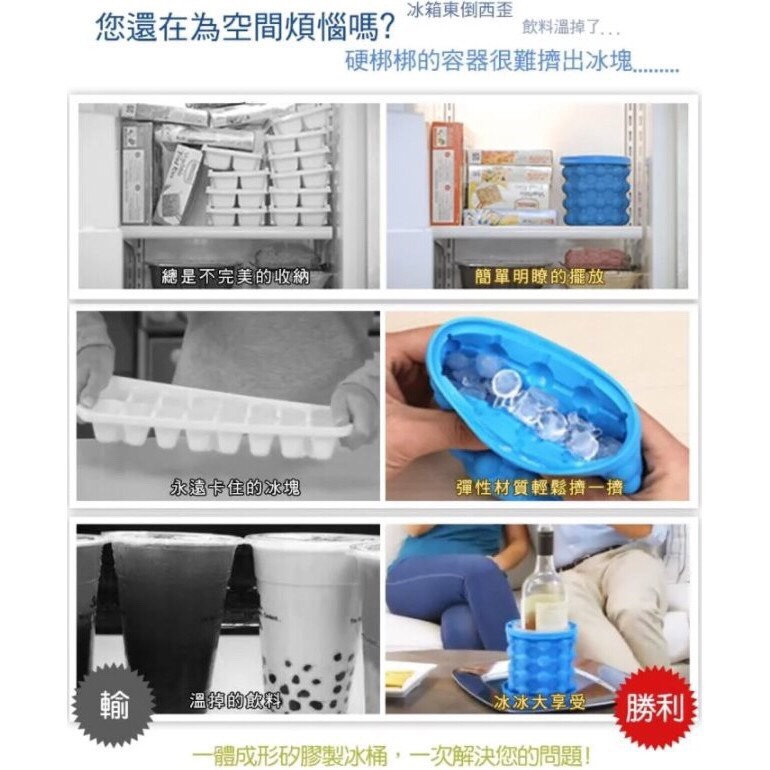 您還在為空間煩惱嗎?

冰箱東倒西歪

飲料溫掉了...

硬梆梆的容器很難擠出冰塊........

總是不完美的收納

簡單明瞭的擺放

永遠卡住的冰塊

彈性材質輕鬆擠一擠

輸

溫掉的飲料

冰冰大享受

勝利

一體成形矽膠製冰桶，一次解決您的問題!