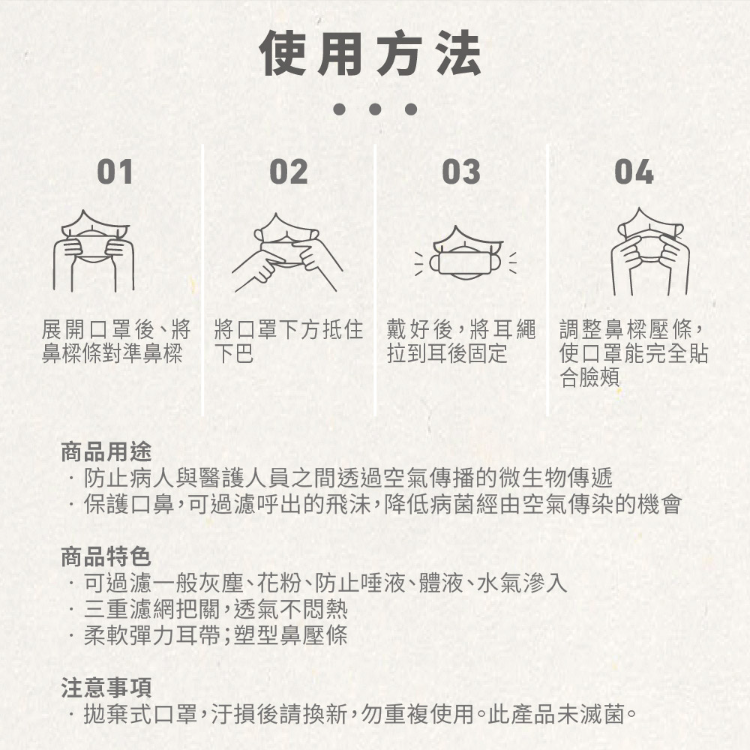 使用方法

01

展開口罩後、將鼻樑條對準鼻樑

02

將口罩下方抵住下巴

03

戴好後，將耳繩拉到耳後固定

04

調整鼻樑壓條，使口罩能完全貼合臉頰

商品用途
· 防止病人與醫護人員之間透過空氣傳播的微生物傳遞
· 保護口鼻，可過濾呼出的飛沫，降低病菌經由空氣傳染的機會

商品特色
· 可過濾一般灰塵、花粉、防止唾液、體液、水氣滲入
· 三重濾網把關，透氣不悶熱
· 柔軟彈力耳帶；塑型鼻壓條

注意事項
· 拋棄式口罩，汙損後請換新，勿重複使用。此產品未滅菌。