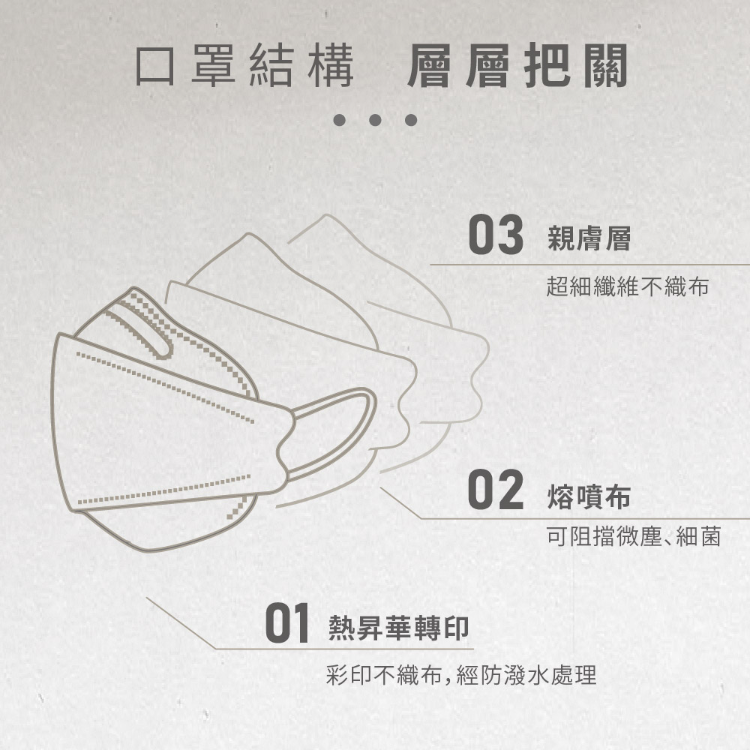 口罩結構　層層把關

03 親膚層
超細纖維不織布

02 熔噴布
可阻擋微塵、細菌

01 熱昇華轉印
彩印不織布,經防潑水處理