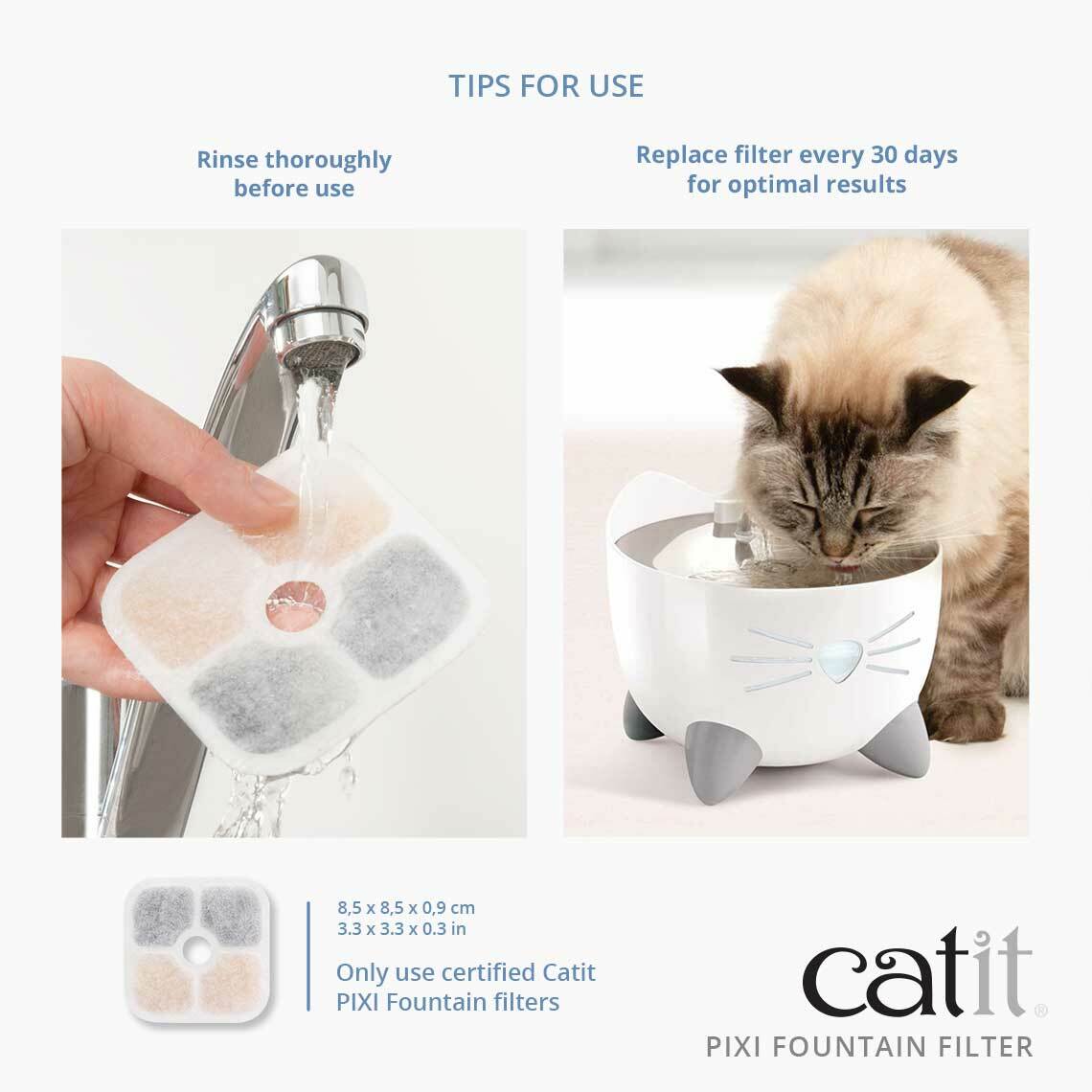 TIPS FOR USE

Rinse thoroughly before use

Replace filter every 30 days for optimal results

8,5 x 8,5 x 0,9 cm
3.3 x 3.3 x 0.3 in

Only use certified Catit PIXI Fountain filters

catit®

PIXI FOUNTAIN FILTER