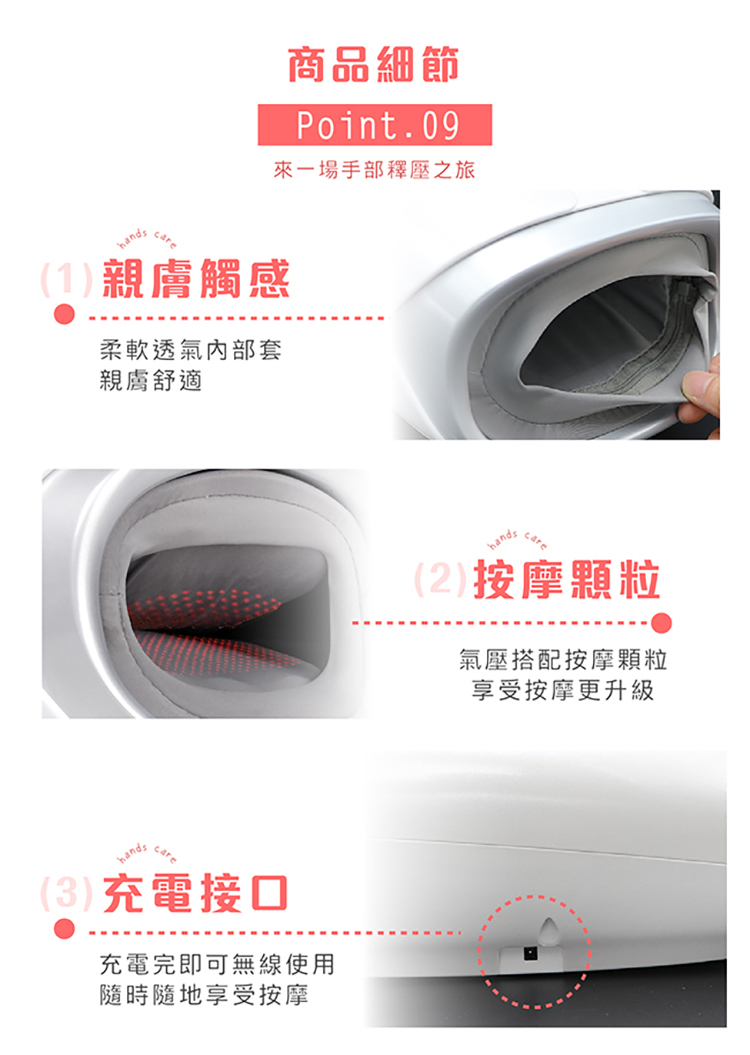 商品細節

Point.09

來一場手部釋壓之旅

hands care

(1) 親膚觸感

柔軟透氣內部套
親膚舒適

hands care

(2) 按摩顆粒

氣壓搭配按摩顆粒
享受按摩更升級

hands care

(3) 充電接口

充電完即可無線使用
隨時隨地享受按摩