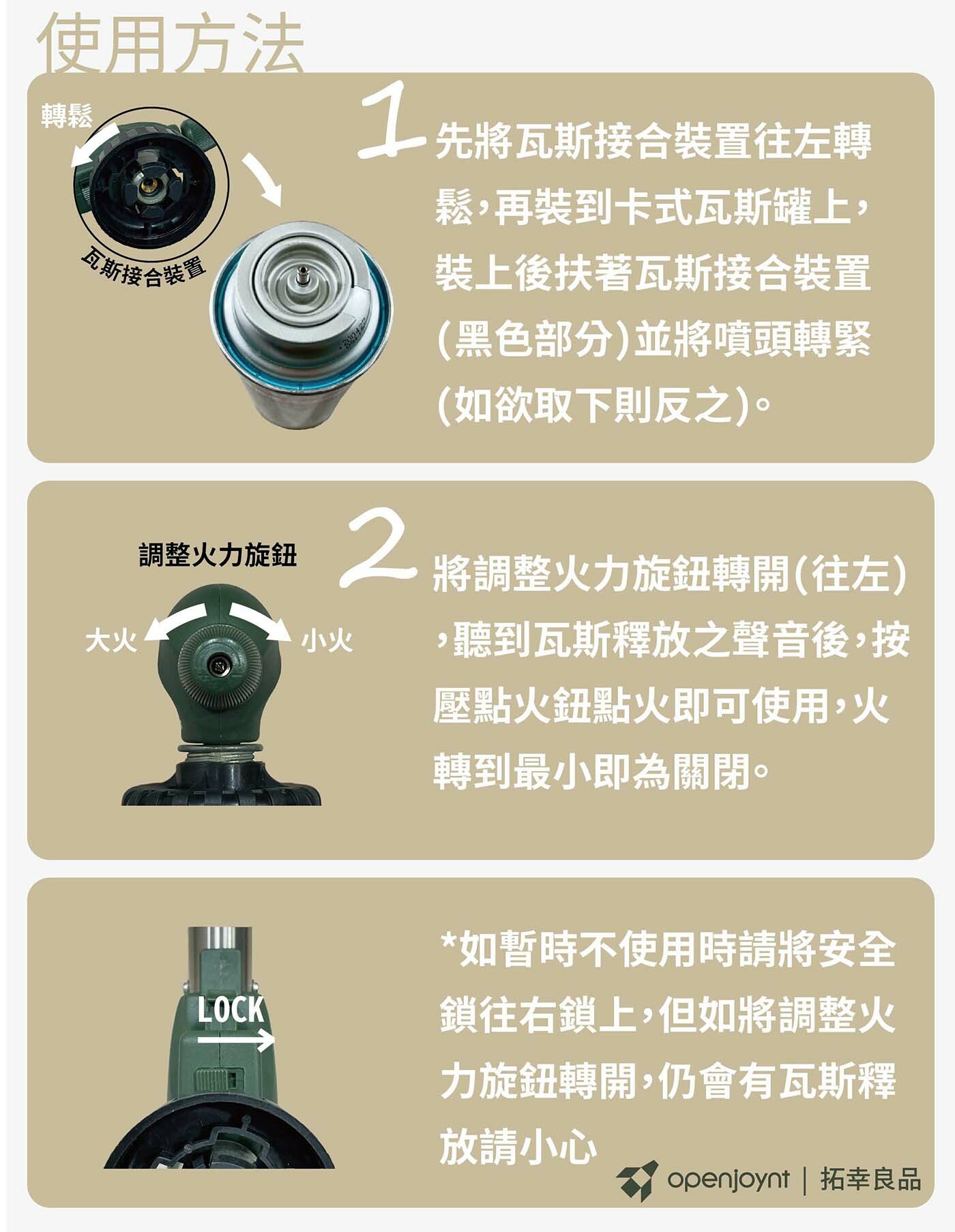 使用方法

轉鬆

瓦斯接合裝置

1 先將瓦斯接合裝置往左轉鬆，再裝到卡式瓦斯罐上，裝上後扶著瓦斯接合裝置(黑色部分)並將噴頭轉緊(如欲取下則反之)。

調整火力旋鈕

大火

小火

2 將調整火力旋鈕轉開(往左)，聽到瓦斯釋放之聲音後，按壓點火鈕點火即可使用，火轉到最小即為關閉。

LOCK

*如暫時不使用時請將安全鎖往右鎖上，但如將調整火力旋鈕轉開，仍會有瓦斯釋放請小心

openjoynt | 拓幸良品