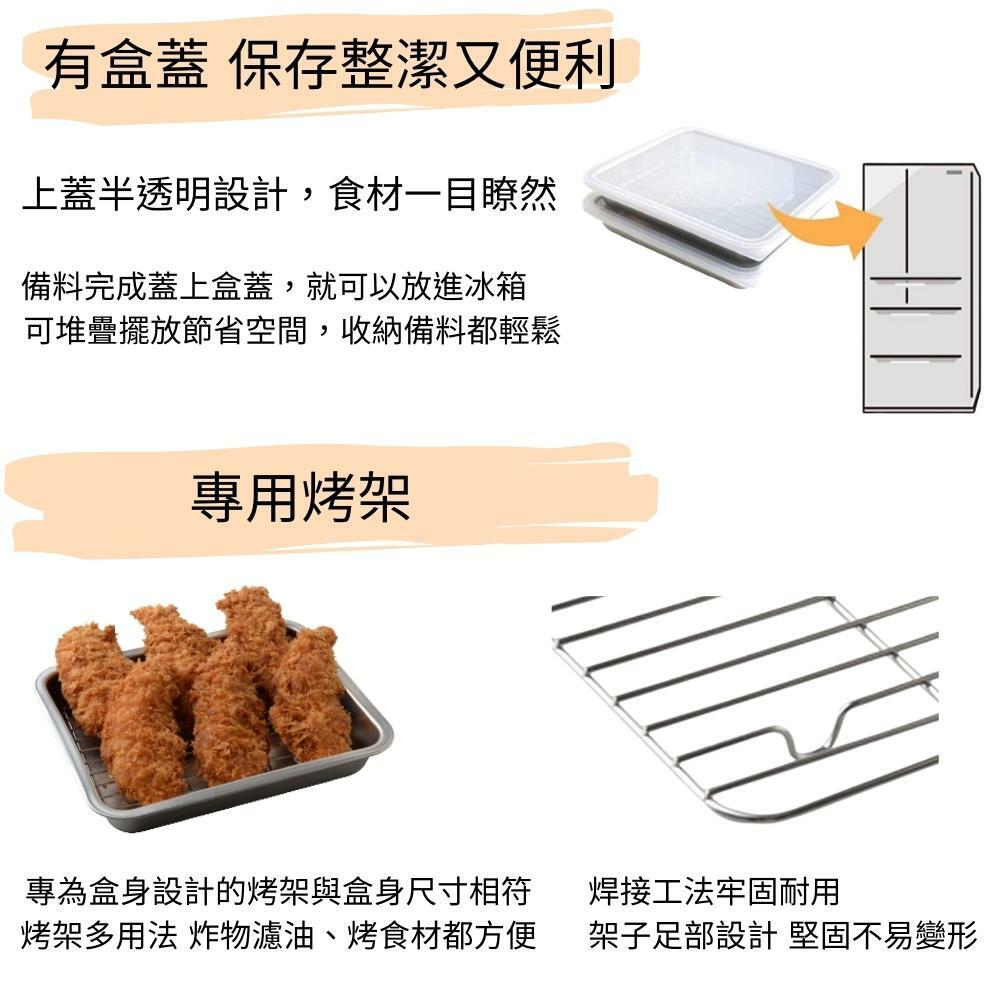 有盒蓋 保存整潔又便利

上蓋半透明設計，食材一目瞭然

備料完成蓋上盒蓋，就可以放進冰箱
可堆疊擺放節省空間，收納備料都輕鬆

專用烤架

專為盒身設計的烤架與盒身尺寸相符
烤架多用法 炸物濾油、烤食材都方便

焊接工法牢固耐用
架子足部設計 堅固不易變形