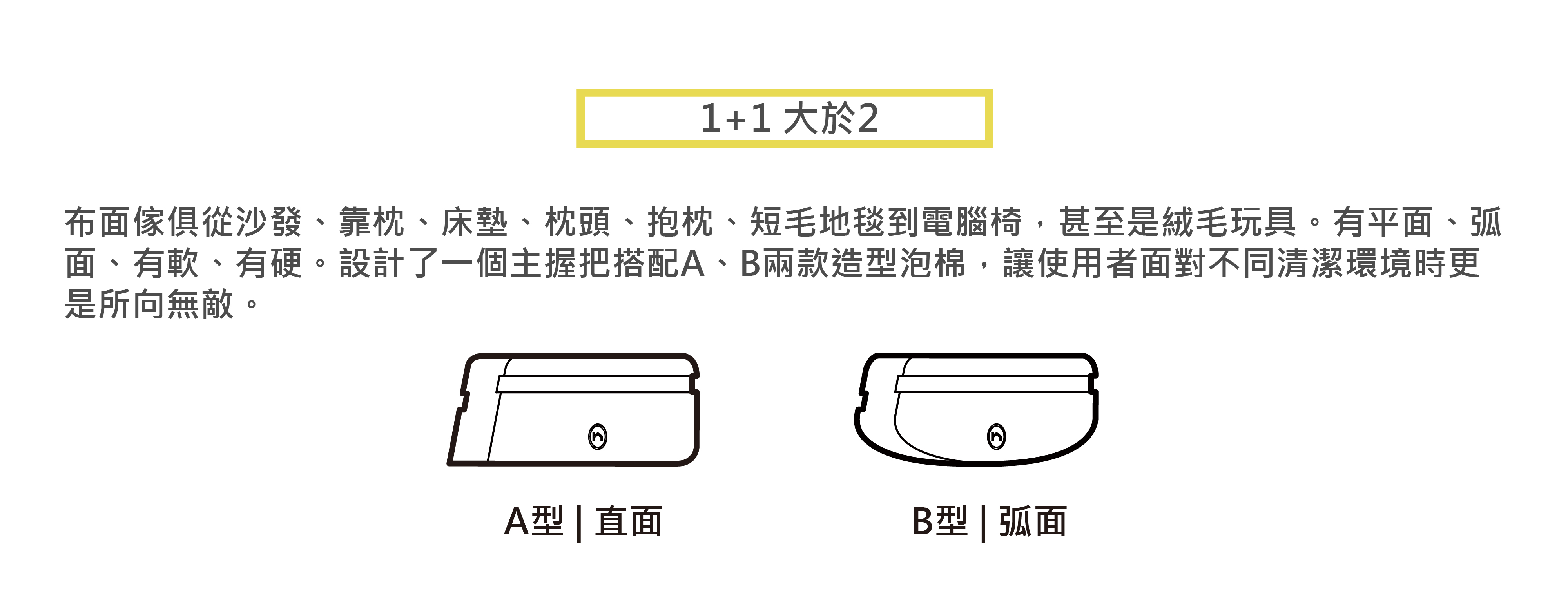 1+1 大於2

布面傢俱從沙發、靠枕、床墊、枕頭、抱枕、短毛地毯到電腦椅，甚至是絨毛玩具。有平面、弧面、有軟、有硬。設計了一個主握把搭配A、B兩款造型泡棉，讓使用者面對不同清潔環境時更是所向無敵。

A型 | 直面

B型 | 弧面