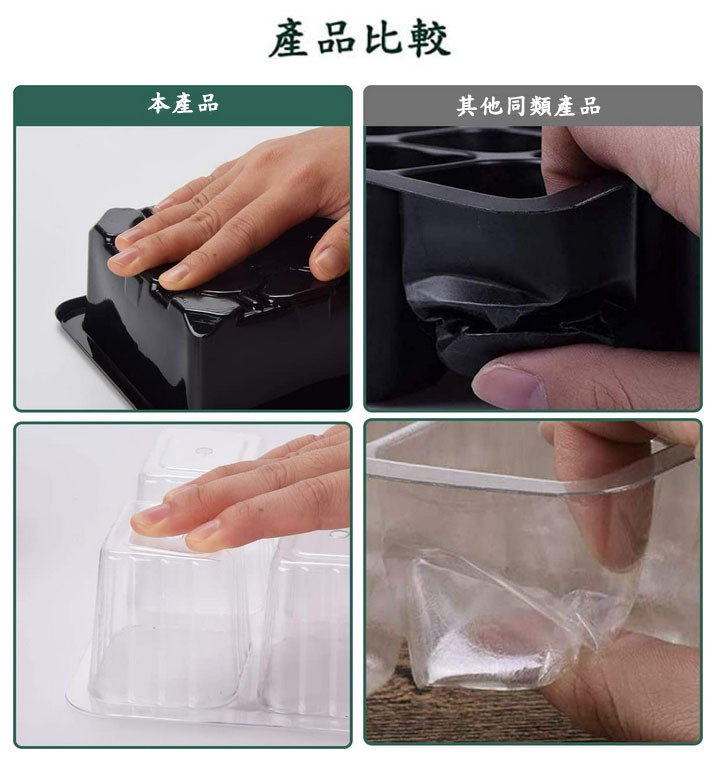 產品比較

本產品

其他同類產品