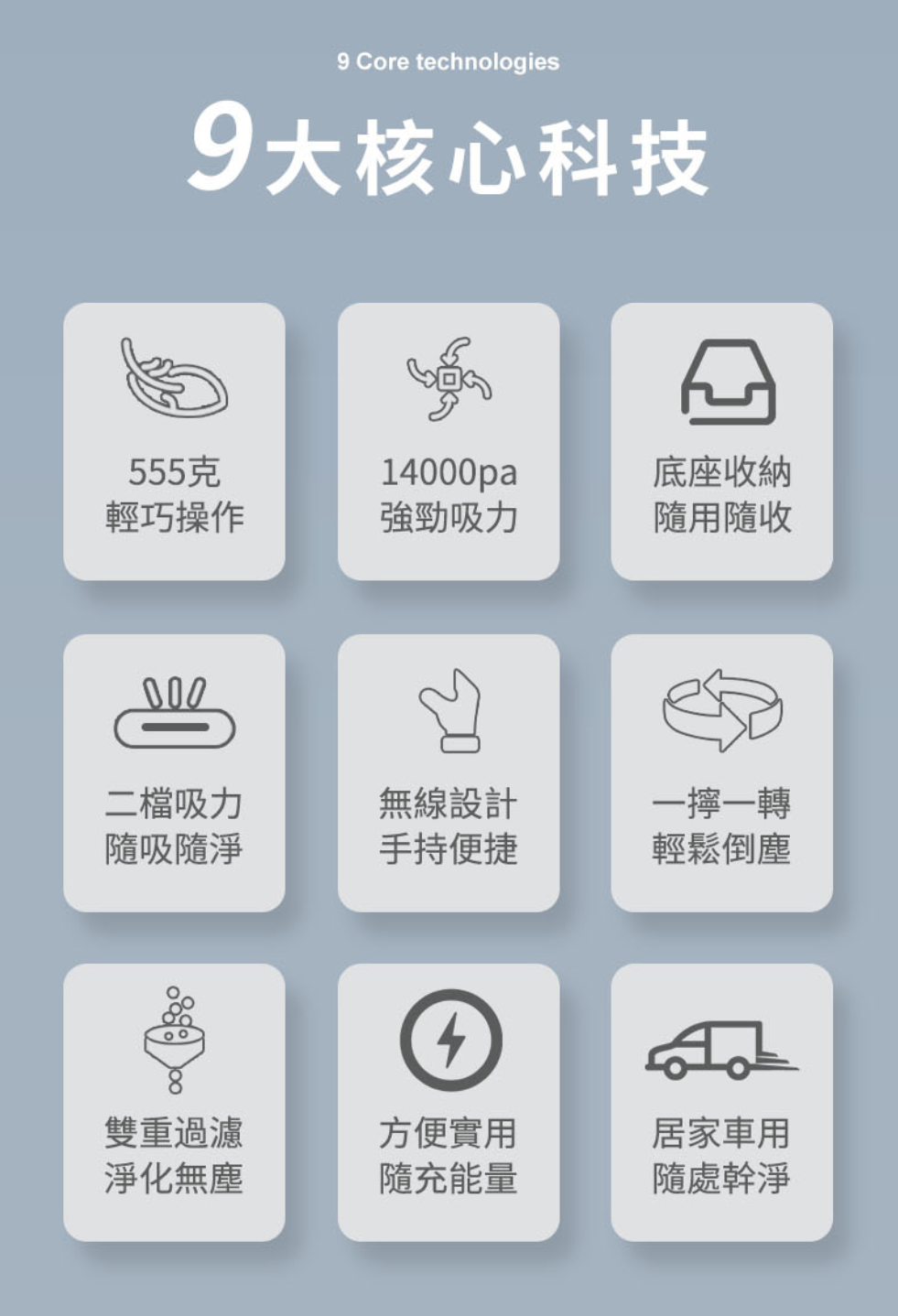 9 Core technologies

9大核心科技

555克
輕巧操作

14000pa
強勁吸力

底座收納
隨用隨收

二檔吸力
隨吸隨淨

無線設計
手持便捷

一擰一轉
輕鬆倒塵

雙重過濾
淨化無塵

方便實用
隨充能量

居家車用
隨處幹淨