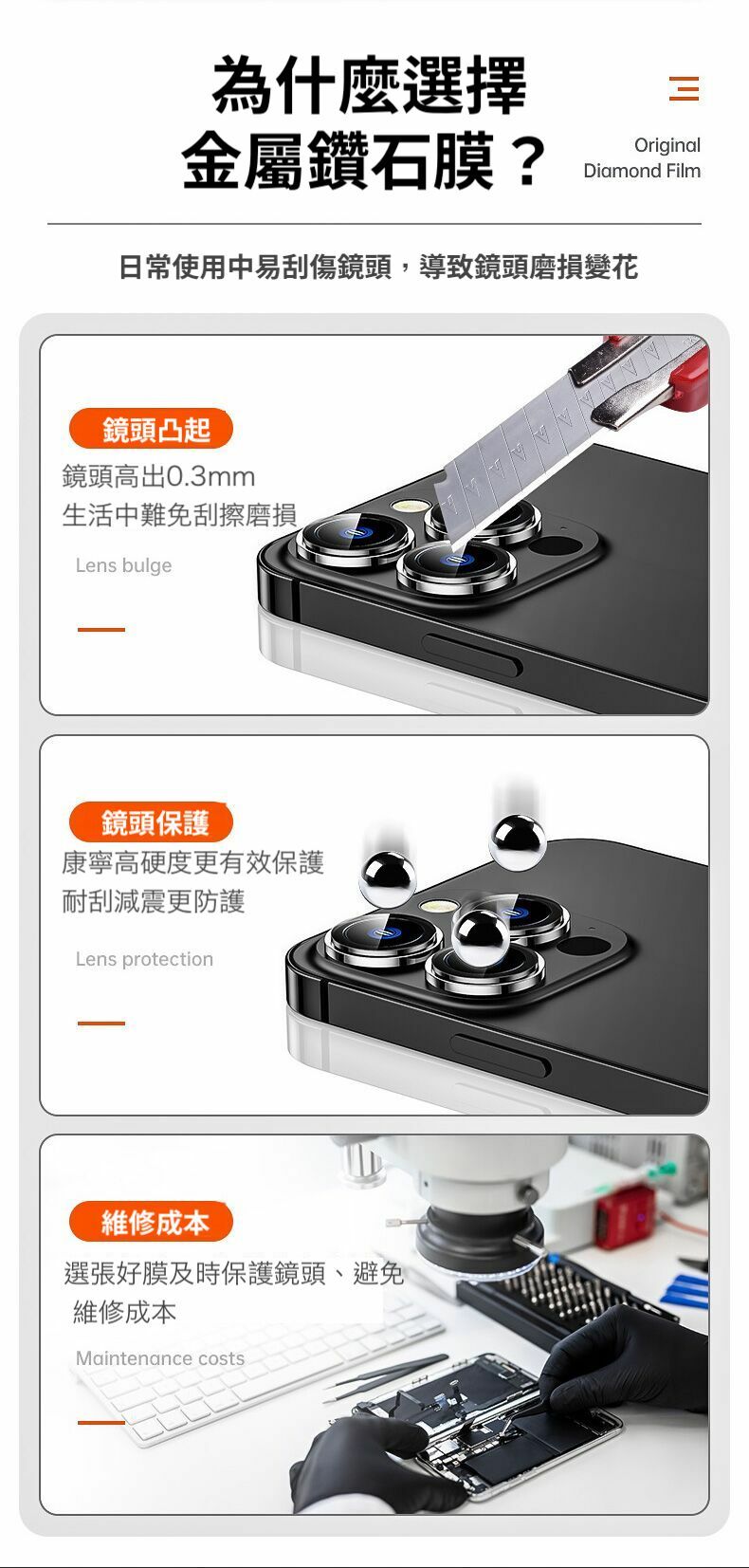 為什麼選擇
金屬鑽石膜？

Original
Diamond Film

日常使用中易刮傷鏡頭，導致鏡頭磨損變花

鏡頭凸起

鏡頭高出0.3mm
生活中難免刮擦磨損

Lens bulge

鏡頭保護

康寧高硬度更有效保護
耐刮減震更防護

Lens protection

維修成本

選張好膜及時保護鏡頭、避免
維修成本

Maintenance costs