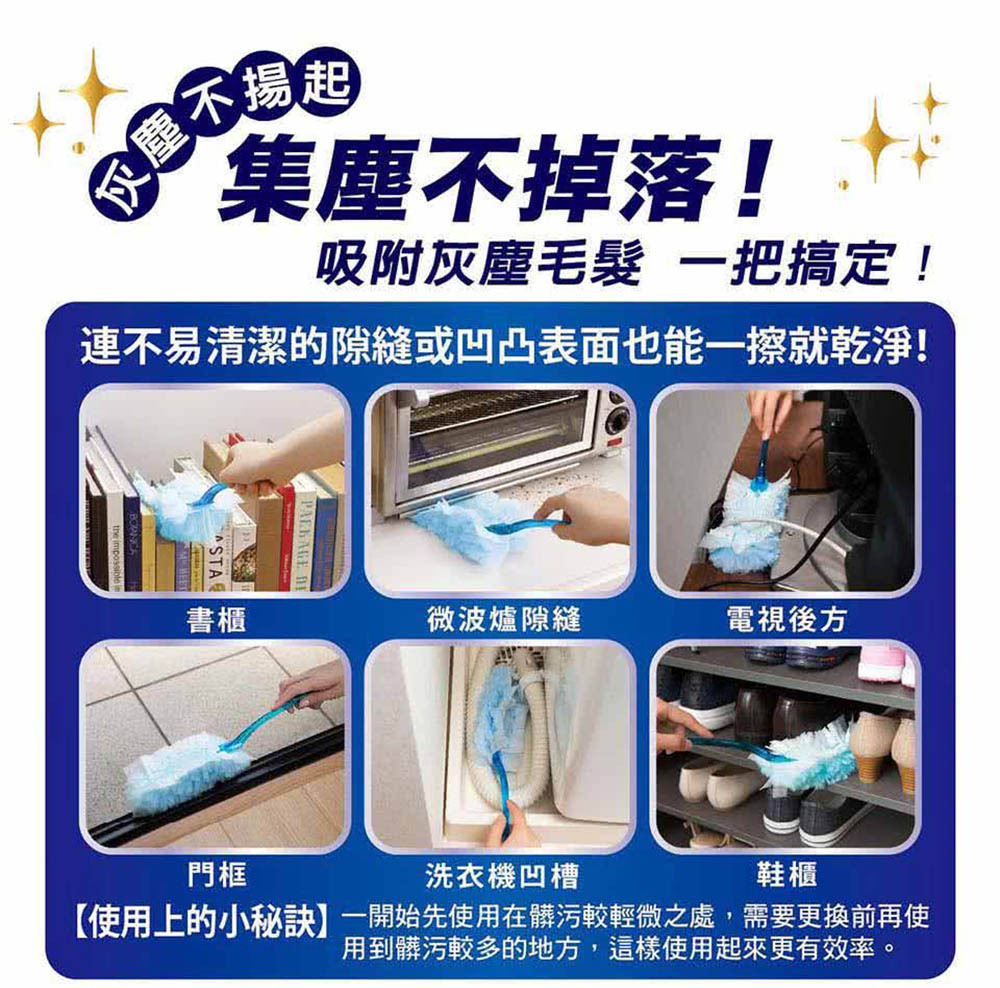 灰塵不揚起
集塵不掉落！
吸附灰塵毛髮 一把搞定！

連不易清潔的隙縫或凹凸表面也能一擦就乾淨！

書櫃

微波爐隙縫

電視後方

門框

洗衣機凹槽

鞋櫃

【使用上的小秘訣】一開始先使用在髒污較輕微之處，需要更換前再使用到髒污較多的地方，這樣使用起來更有效率。