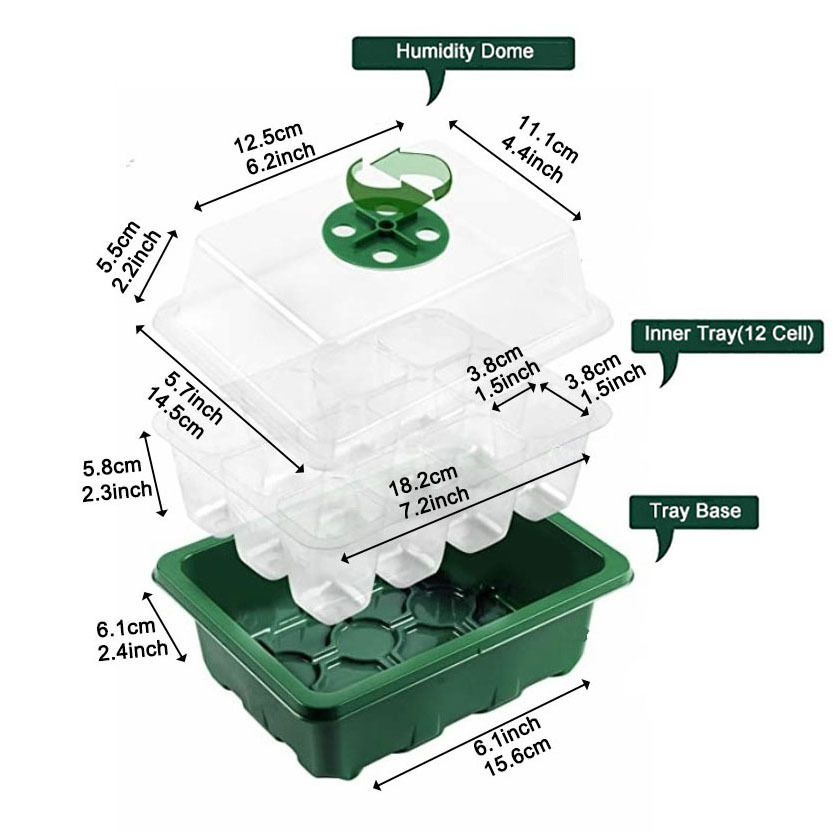 Humidity Dome

12.5cm
6.2inch

11.1cm
4.4inch

5.5cm
2.2inch

Inner Tray(12 Cell)

3.8cm
1.5inch

3.8cm
1.5inch

5.7inch
14.5cm

5.8cm
2.3inch

18.2cm
7.2inch

Tray Base

6.1cm
2.4inch

6.1inch
15.6cm