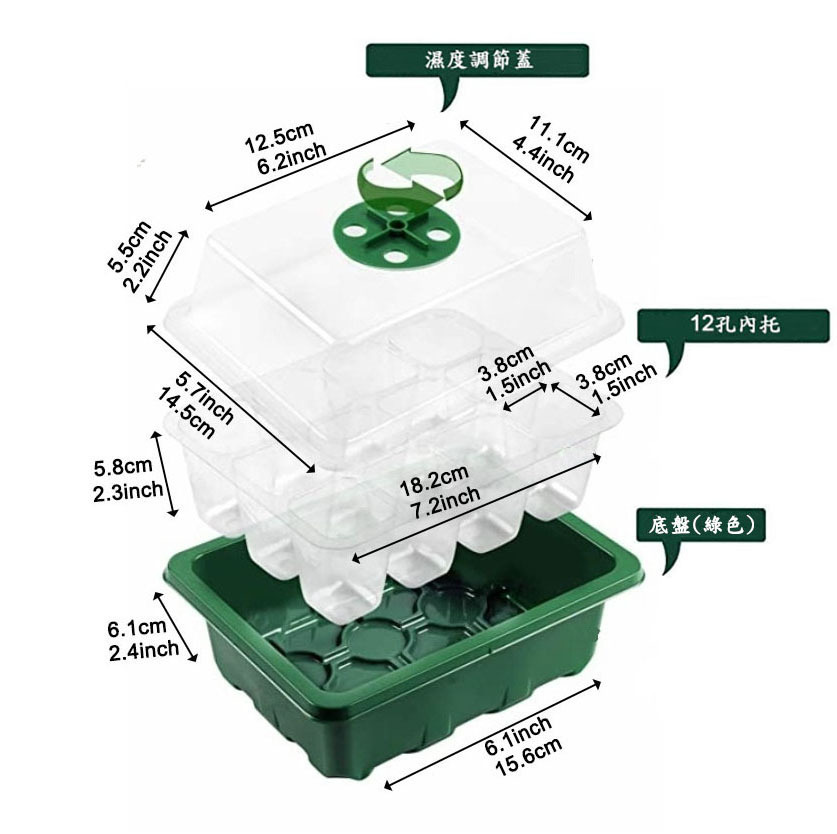 濕度調節蓋

12.5cm
6.2inch

11.1cm
4.4inch

5.5cm
2.2inch

12孔內托

3.8cm
1.5inch

3.8cm
1.5inch

5.7inch
14.5cm

5.8cm
2.3inch

18.2cm
7.2inch

底盤(綠色)

6.1cm
2.4inch

6.1inch
15.6cm